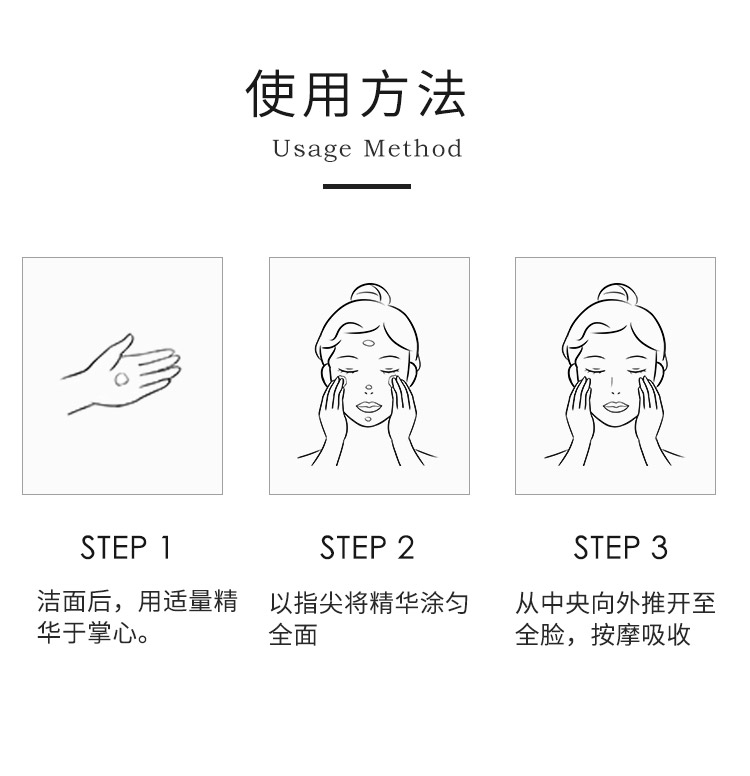 使用方法

Usage Method

STEP 1

洁面后，用适量精华于掌心。

STEP 2

以指尖将精华涂匀全面

STEP 3

从中央向外推开至全脸，按摩吸收