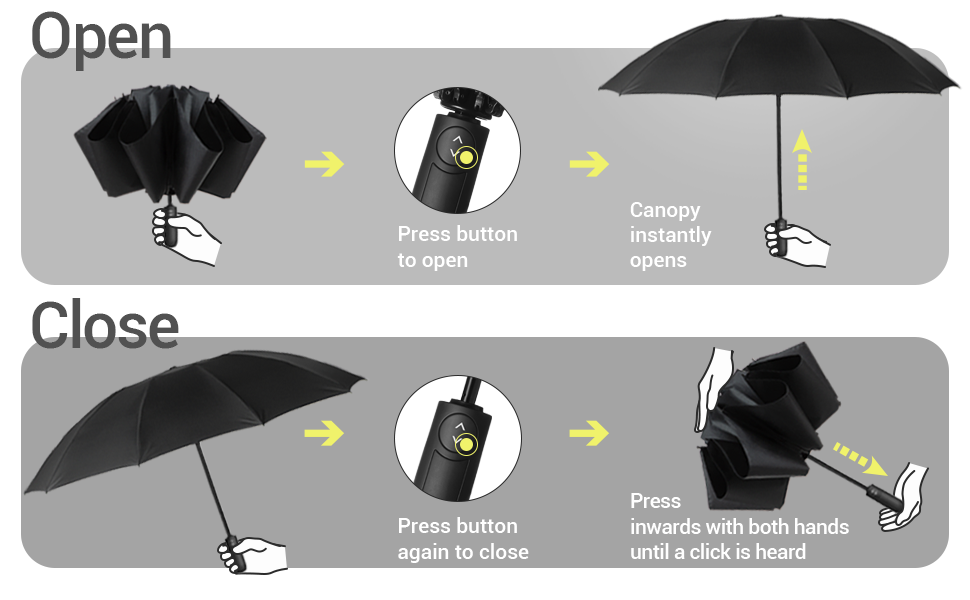 Open

Press button to open

Canopy instantly opens

Close

Press button again to close

Press inwards with both hands until a click is heard