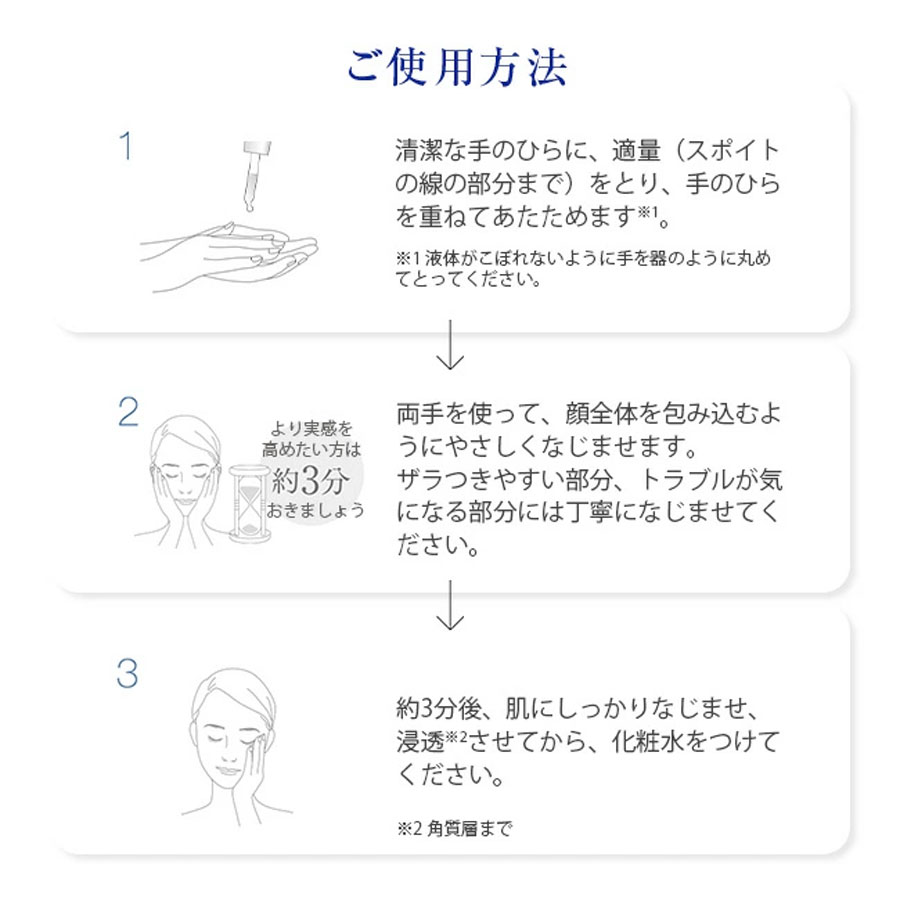 ご使用方法

1

清潔な手のひらに、適量（スポイトの線の部分まで）をとり、手のひらを重ねてあたためます※1。

※1 液体がこぼれないように手を器のように丸めてとってください。

2

より実感を高めたい方は約3分おきましょう

両手を使って、顔全体を包み込むようにやさしくなじませます。
ザラつきやすい部分、トラブルが気になる部分には丁寧になじませてください。

3

約3分後、肌にしっかりなじませ、浸透※2させてから、化粧水をつけてください。

※2 角質層まで