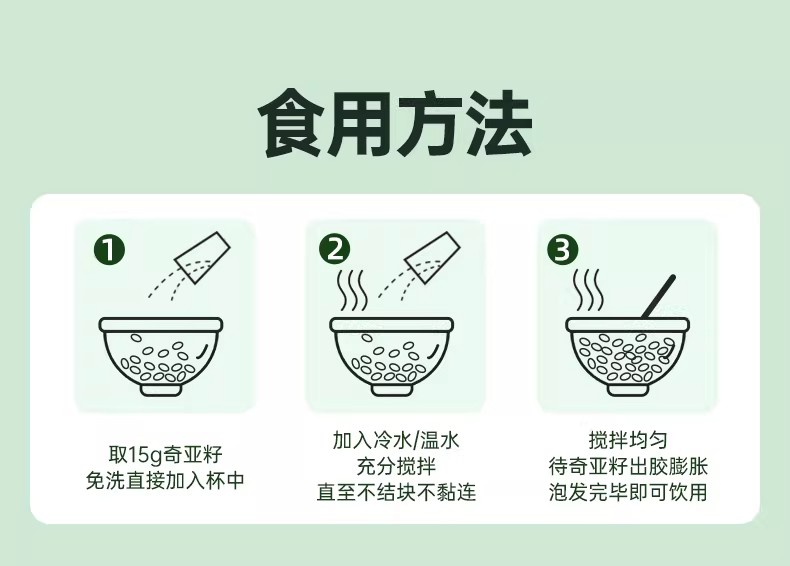 食用方法

1

取15g奇亚籽
免洗直接加入杯中

2

加入冷水/温水
充分搅拌
直至不结块不黏连

3

搅拌均匀
待奇亚籽出胶膨胀
泡发完毕即可饮用