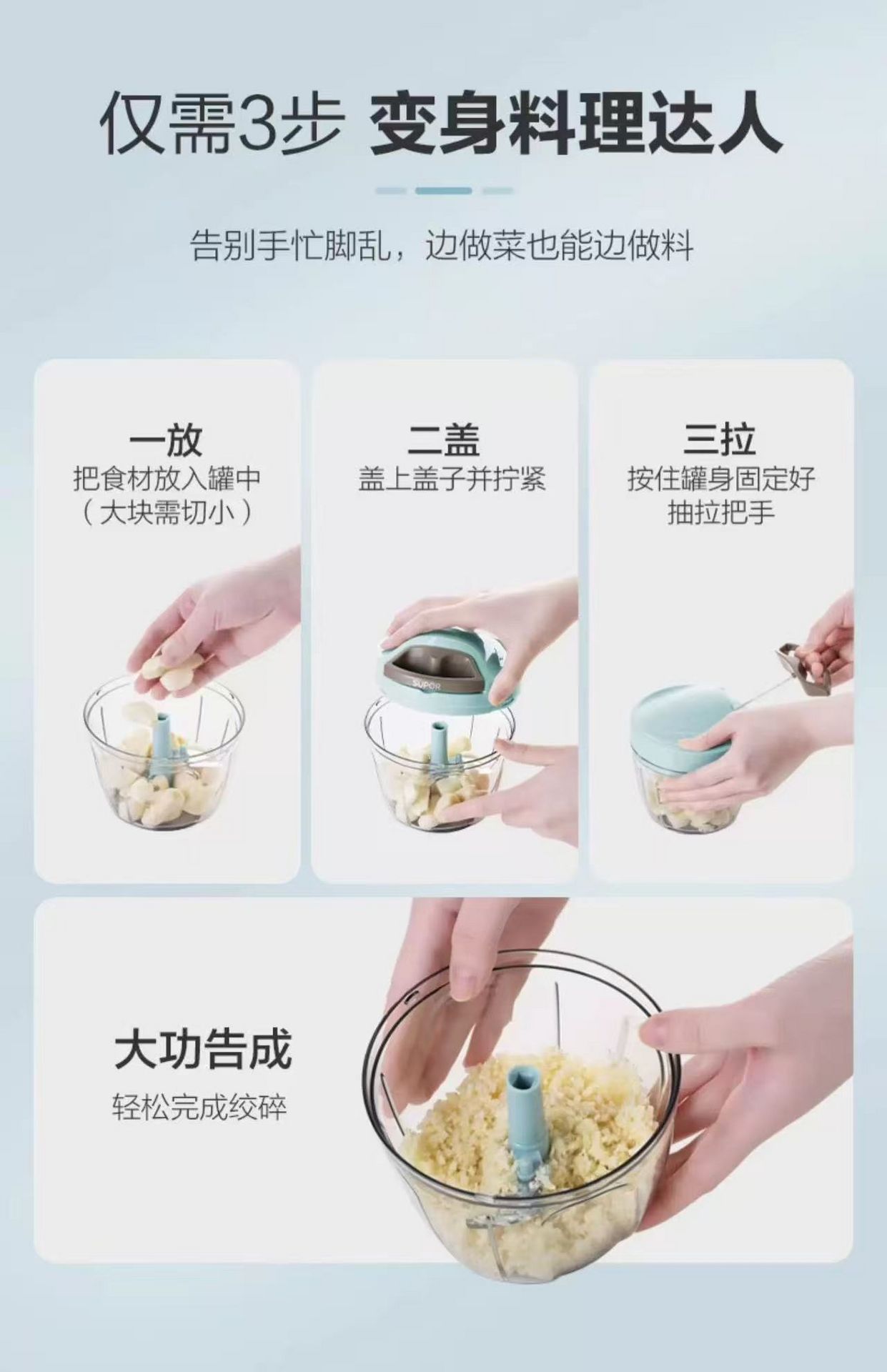 仅需3步 变身料理达人

告别手忙脚乱，边做菜也能边做料

一放
把食材放入罐中
（大块需切小）

二盖
盖上盖子并拧紧

SUPOR

三拉
按住罐身固定好
抽拉把手

大功告成
轻松完成绞碎