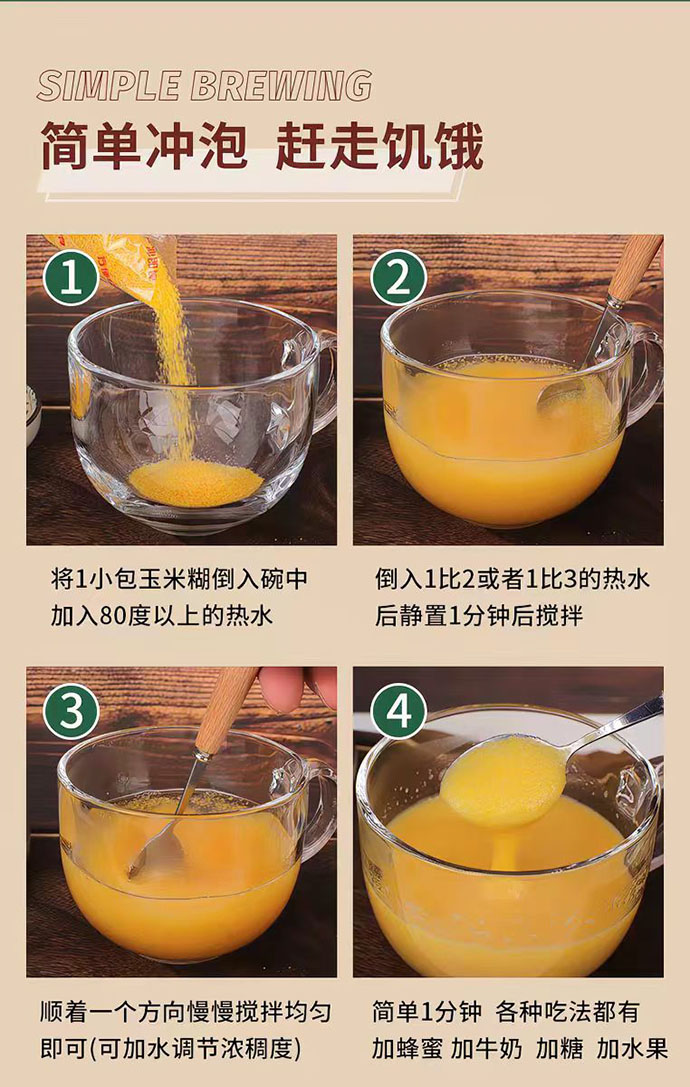 SIMPLE BREWING

简单冲泡 赶走饥饿

1

将1小包玉米糊倒入碗中
加入80度以上的热水

2

倒入1比2或者1比3的热水
后静置1分钟后搅拌

3

顺着一个方向慢慢搅拌均匀
即可(可加水调节浓稠度)

4

简单1分钟 各种吃法都有
加蜂蜜 加牛奶 加糖 加水果