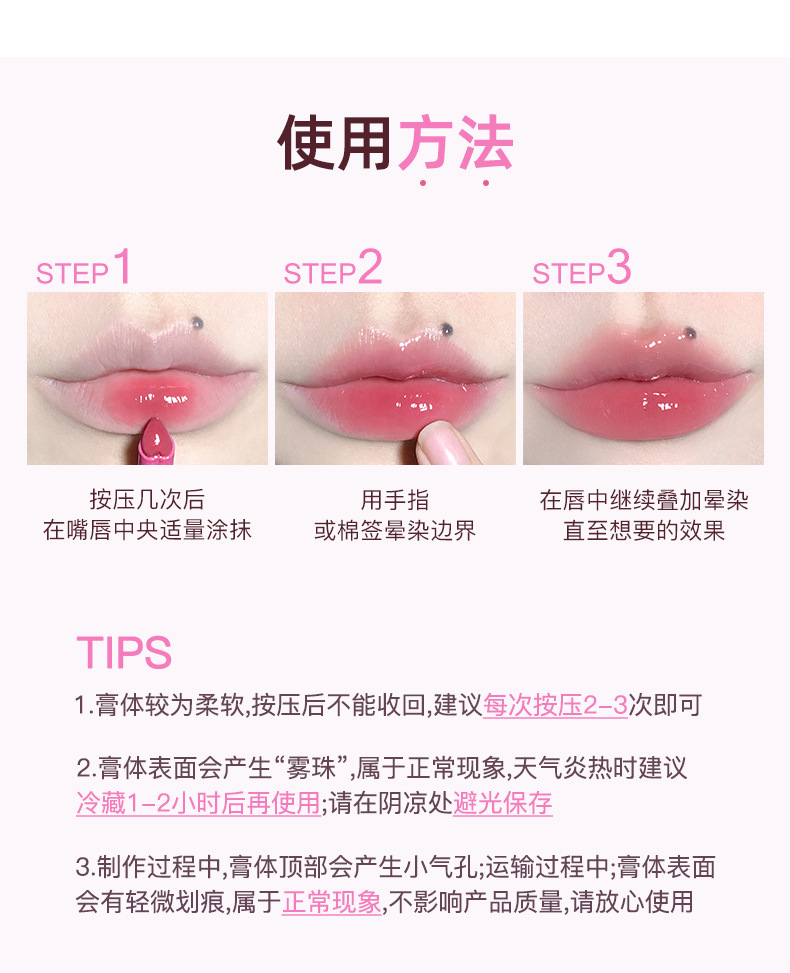 使用方法

STEP1

按压几次后
在嘴唇中央适量涂抹

STEP2

用手指
或棉签晕染边界

STEP3

在唇中继续叠加晕染
直至想要的效果

TIPS

1.膏体较为柔软,按压后不能收回,建议每次按压2-3次即可

2.膏体表面会产生“雾珠”,属于正常现象,天气炎热时建议冷藏1-2小时后再使用;请在阴凉处避光保存

3.制作过程中,膏体顶部会产生小气孔;运输过程中;膏体表面会有轻微划痕,属于正常现象,不影响产品质量,请放心使用