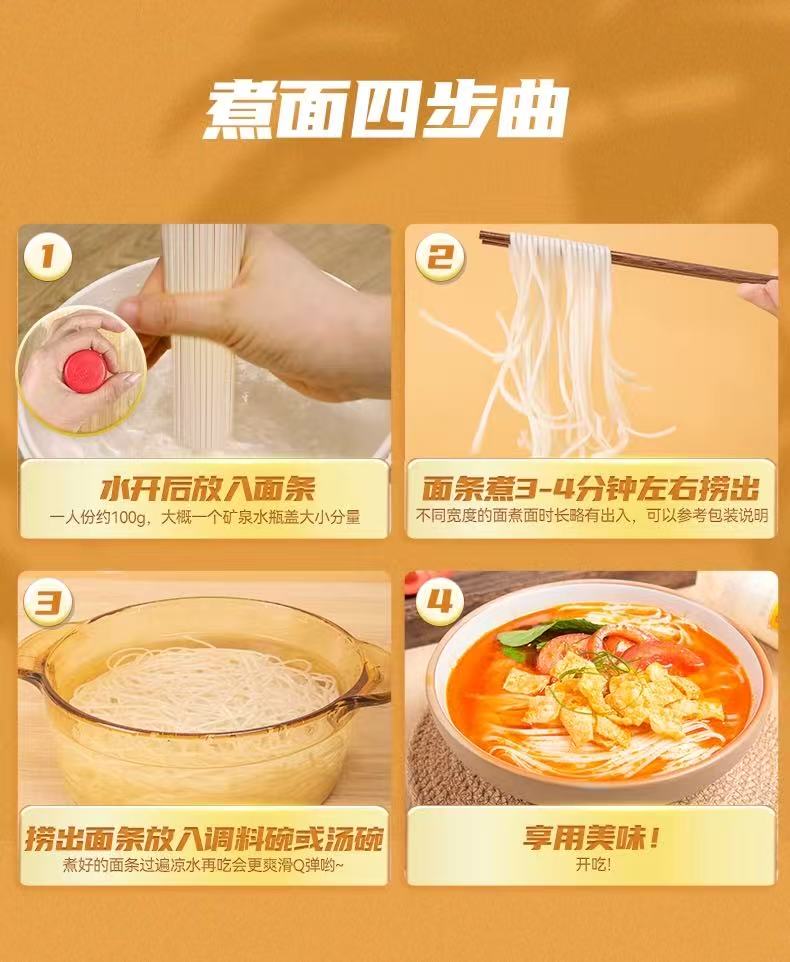 煮面四步曲

1

水开后放入面条
一人份约100g，大概一个矿泉水瓶盖大小分量

2

面条煮3-4分钟左右捞出
不同宽度的面煮面时长略有出入，可以参考包装说明

3

捞出面条放入调料碗或汤碗
煮好的面条过遍凉水再吃会更爽滑Q弹哟~

4

享用美味！
开吃!