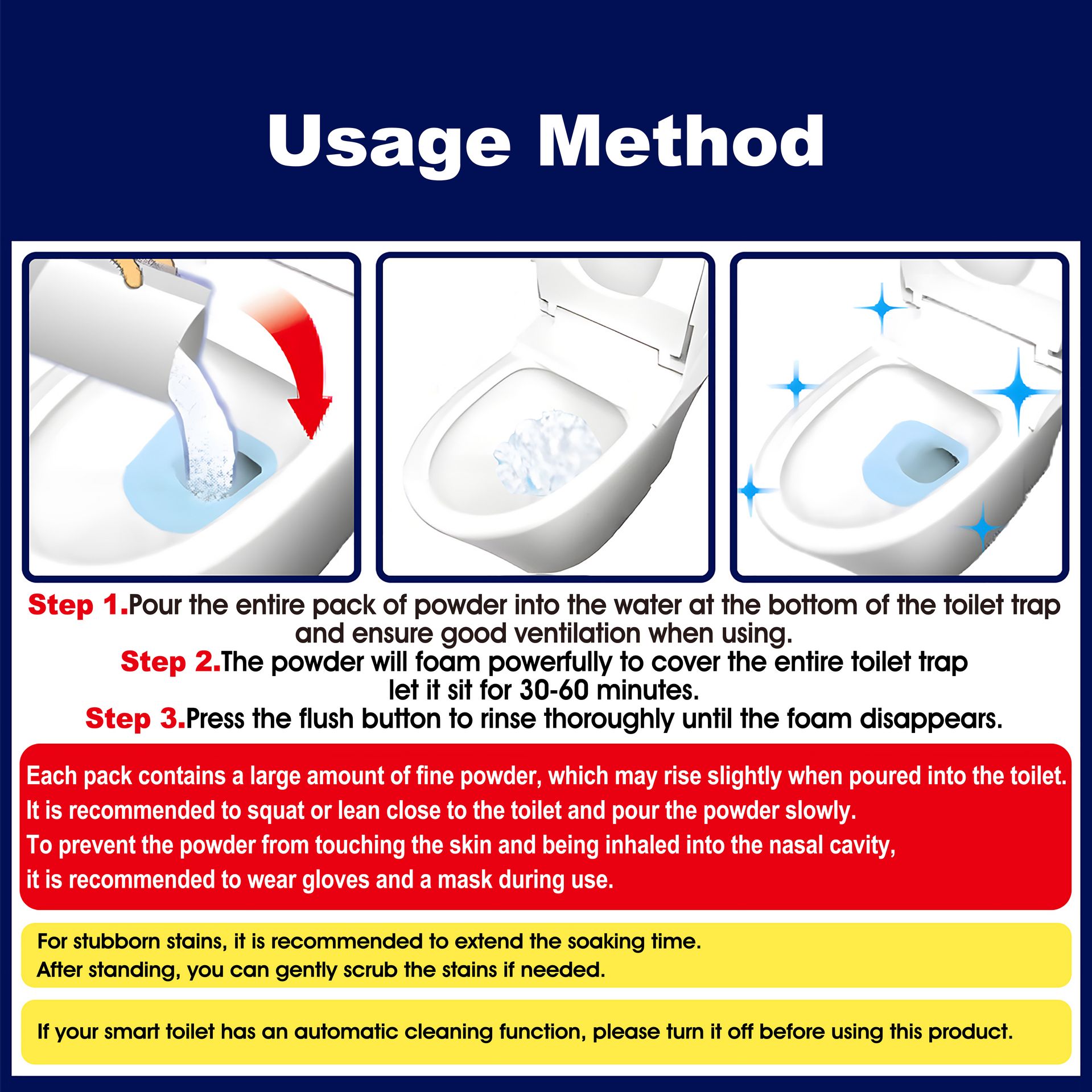 Usage Method

Step 1.Pour the entire pack of powder into the water at the bottom of the toilet trap and ensure good ventilation when using.
Step 2.The powder will foam powerfully to cover the entire toilet trap let it sit for 30-60 minutes.
Step 3.Press the flush button to rinse thoroughly until the foam disappears.

Each pack contains a large amount of fine powder, which may rise slightly when poured into the toilet.
It is recommended to squat or lean close to the toilet and pour the powder slowly.
To prevent the powder from touching the skin and being inhaled into the nasal cavity,
it is recommended to wear gloves and a mask during use.

For stubborn stains, it is recommended to extend the soaking time.
After standing, you can gently scrub the stains if needed.

If your smart toilet has an automatic cleaning function, please turn it off before using this product.