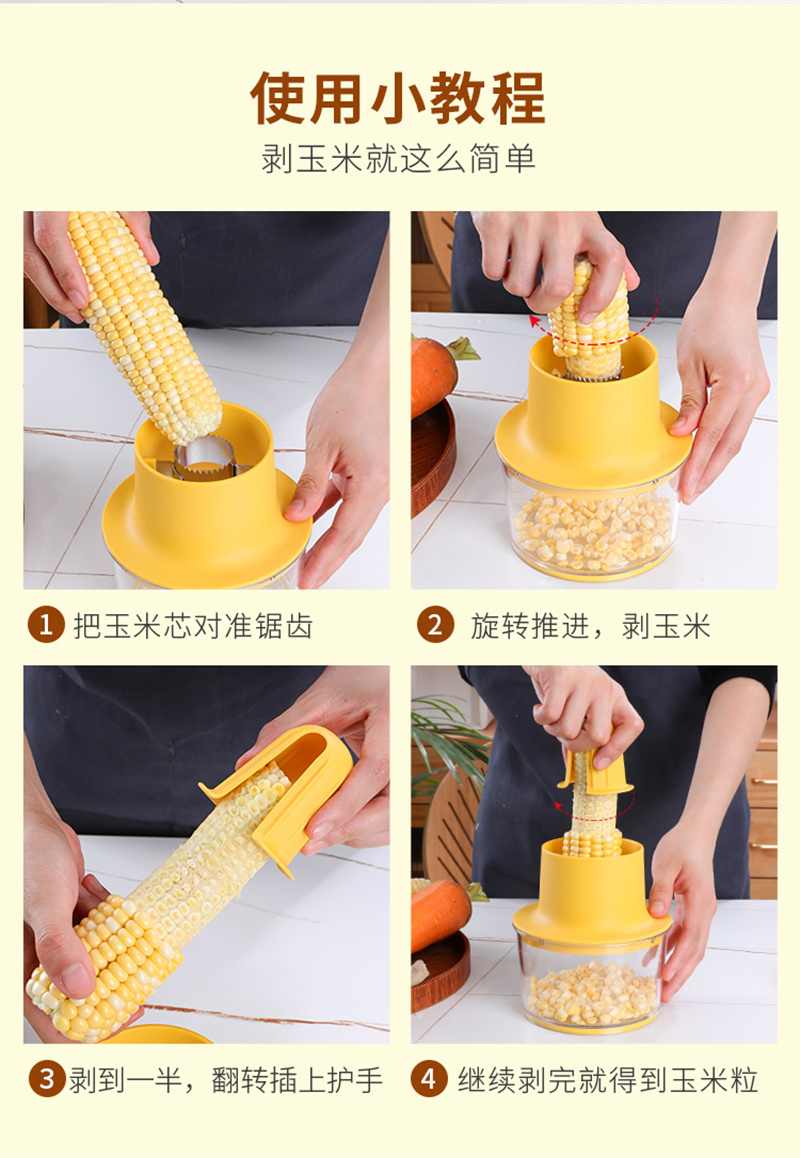 使用小教程

剥玉米就这么简单

1 把玉米芯对准锯齿

2 旋转推进，剥玉米

3 剥到一半，翻转插上护手

4 继续剥完就得到玉米粒