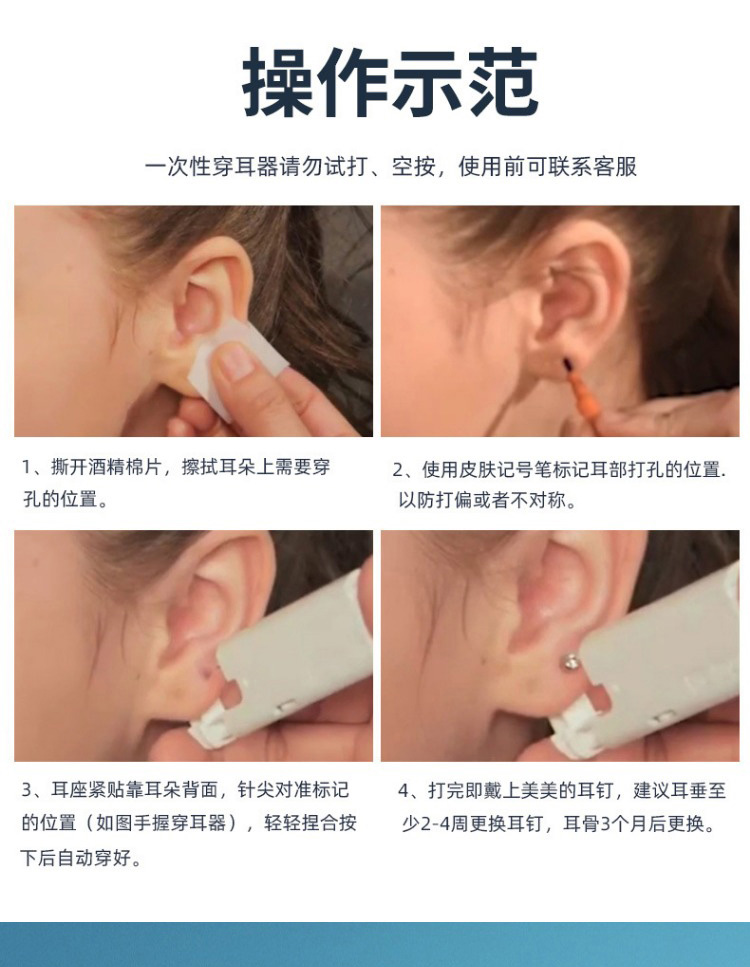 操作示范

一次性穿耳器请勿试打、空按，使用前可联系客服

1、撕开酒精棉片，擦拭耳朵上需要穿孔的位置。

2、使用皮肤记号笔标记耳部打孔的位置.以防打偏或者不对称。

3、耳座紧贴靠耳朵背面，针尖对准标记的位置（如图手握穿耳器），轻轻捏合按下后自动穿好。

4、打完即戴上美美的耳钉，建议耳垂至少2-4周更换耳钉，耳骨3个月后更换。