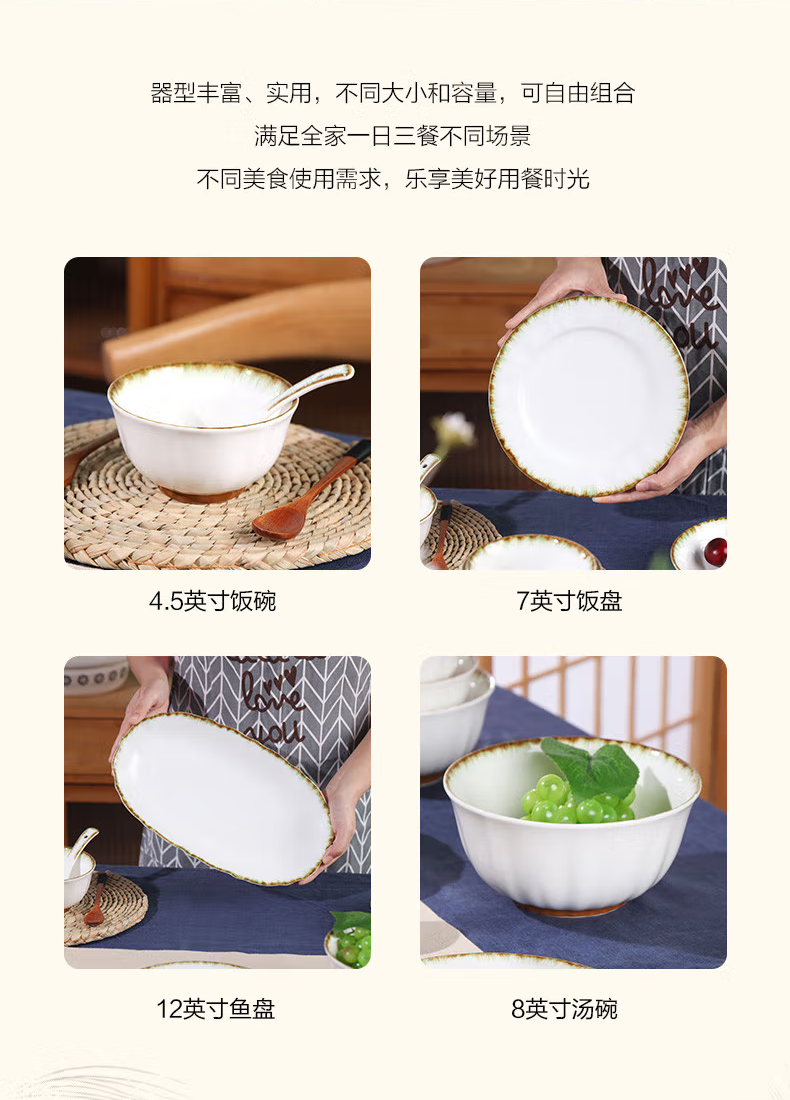 器型丰富、实用，不同大小和容量，可自由组合
满足全家一日三餐不同场景
不同美食使用需求，乐享美好用餐时光

love you

4.5英寸饭碗

7英寸饭盘

love you

12英寸鱼盘

8英寸汤碗