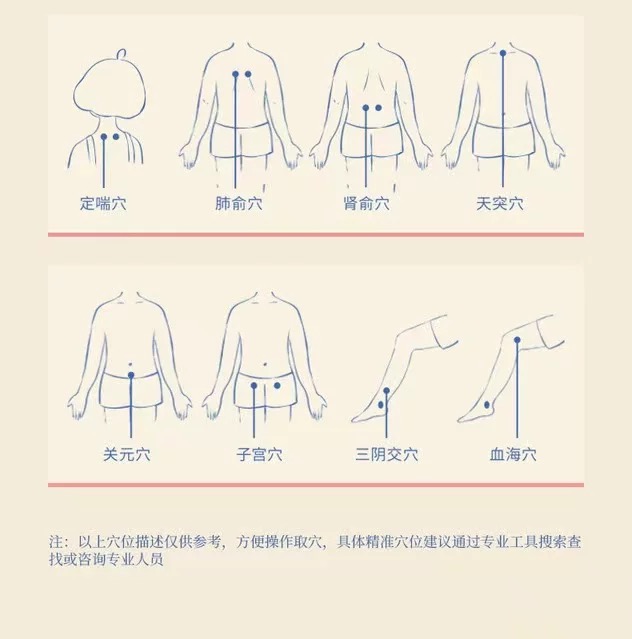 定喘穴

肺俞穴

肾俞穴

天突穴

关元穴

子宫穴

三阴交穴

血海穴

注：以上穴位描述仅供参考，方便操作取穴，具体精准穴位建议通过专业工具搜索查找或咨询专业人员