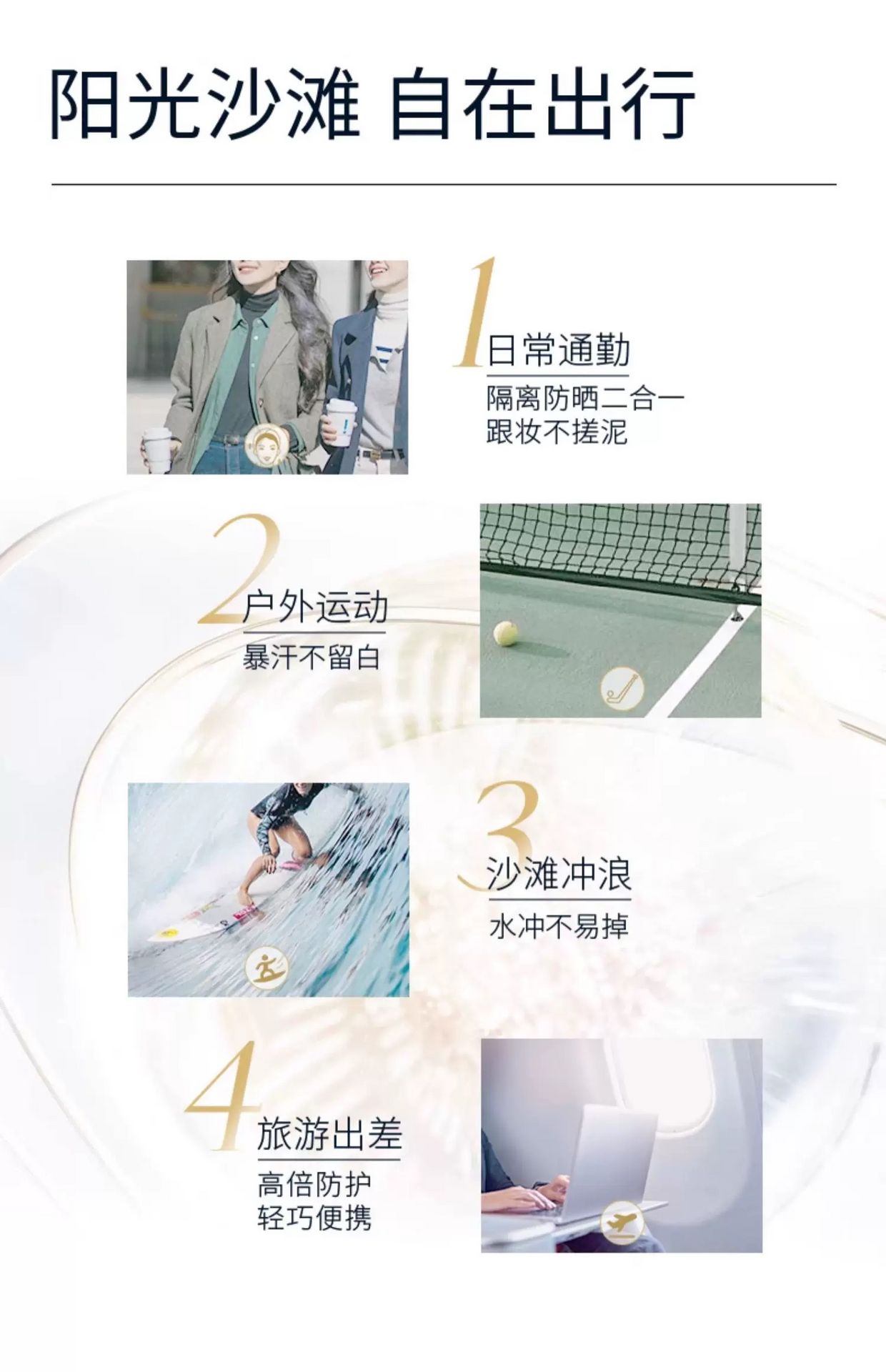 阳光沙滩 自在出行

1 日常通勤
隔离防晒二合一
跟妆不搓泥

2 户外运动
暴汗不留白

3 沙滩冲浪
水冲不易掉

4 旅游出差
高倍防护
轻巧便携