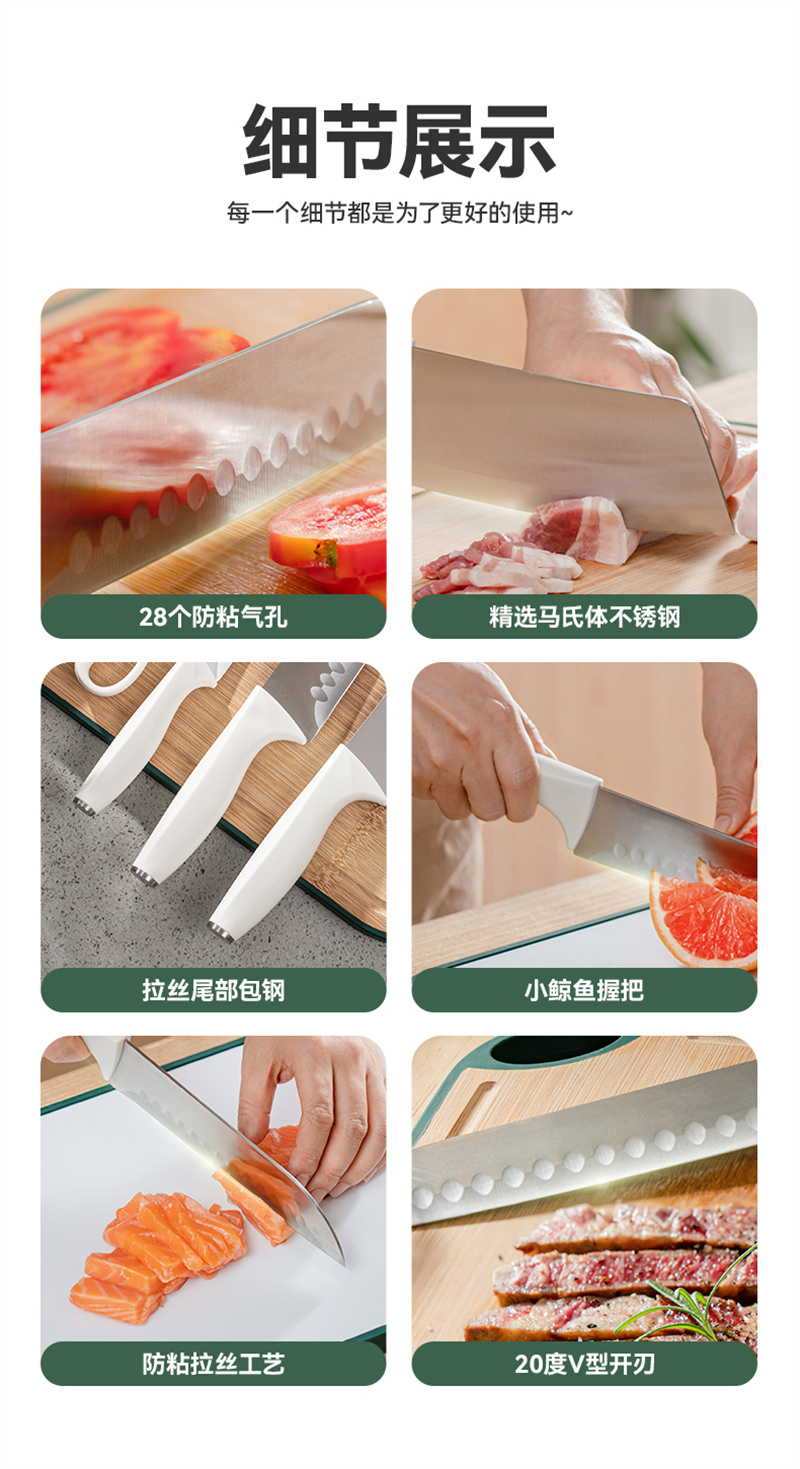 细节展示

每一个细节都是为了更好的使用~

28个防粘气孔

精选马氏体不锈钢

拉丝尾部包钢

小鲸鱼握把

防粘拉丝工艺

20度V型开刃