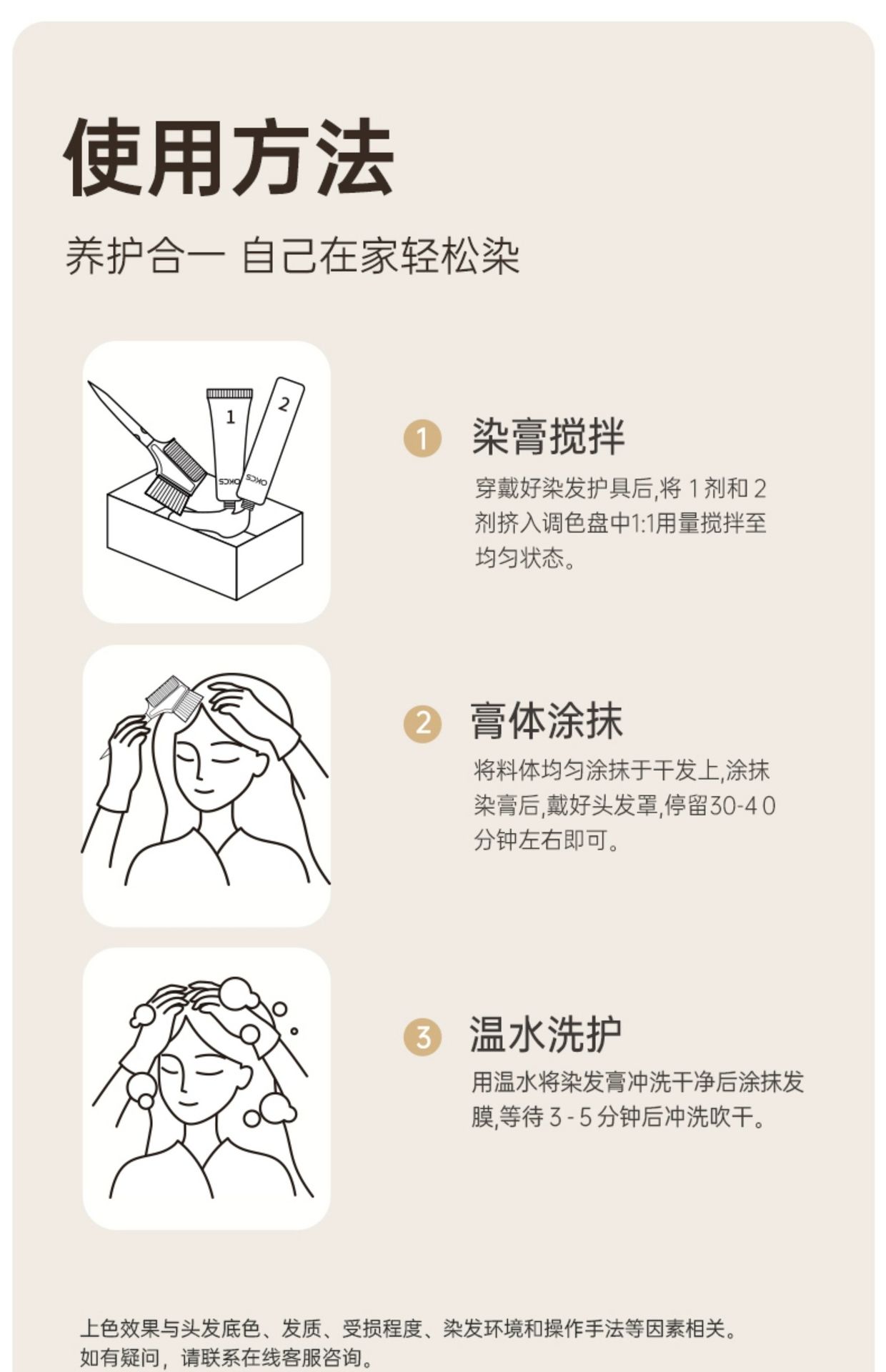 使用方法

养护合一 自己在家轻松染

1 2 OKCS OKCS

1 染膏搅拌

穿戴好染发护具后,将 1 剂和 2 剂挤入调色盘中1:1用量搅拌至均匀状态。

2 膏体涂抹

将料体均匀涂抹于干发上,涂抹染膏后,戴好头发罩,停留30-40分钟左右即可。

3 温水洗护

用温水将染发膏冲洗干净后涂抹发膜,等待 3 - 5 分钟后冲洗吹干。

上色效果与头发底色、发质、受损程度、染发环境和操作手法等因素相关。
如有疑问，请联系在线客服咨询。