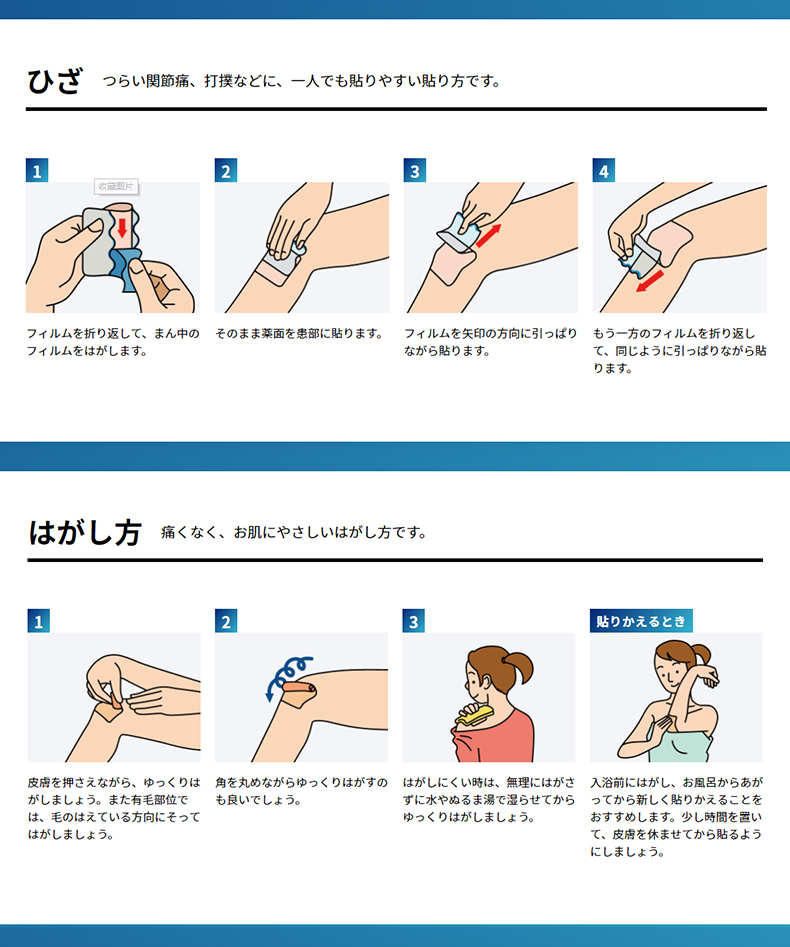 ひざ　つらい関節痛、打撲などに、一人でも貼りやすい貼り方です。

1
收藏图片
フィルムを折り返して、まん中のフィルムをはがします。

2
そのまま薬面を患部に貼ります。

3
フィルムを矢印の方向に引っぱりながら貼ります。

4
もう一方のフィルムを折り返して、同じように引っぱりながら貼ります。

はがし方　痛くなく、お肌にやさしいはがし方です。

1
皮膚を押さえながら、ゆっくりはがしましょう。また有毛部位では、毛のはえている方向にそってはがしましょう。

2
角を丸めながらゆっくりはがすのも良いでしょう。

3
はがしにくい時は、無理にはがさずに水やぬるま湯で湿らせてからゆっくりはがしましょう。

貼りかえるとき
入浴前にはがし、お風呂からあがってから新しく貼りかえることをおすすめします。少し時間を置いて、皮膚を休ませてから貼るようにしましょう。