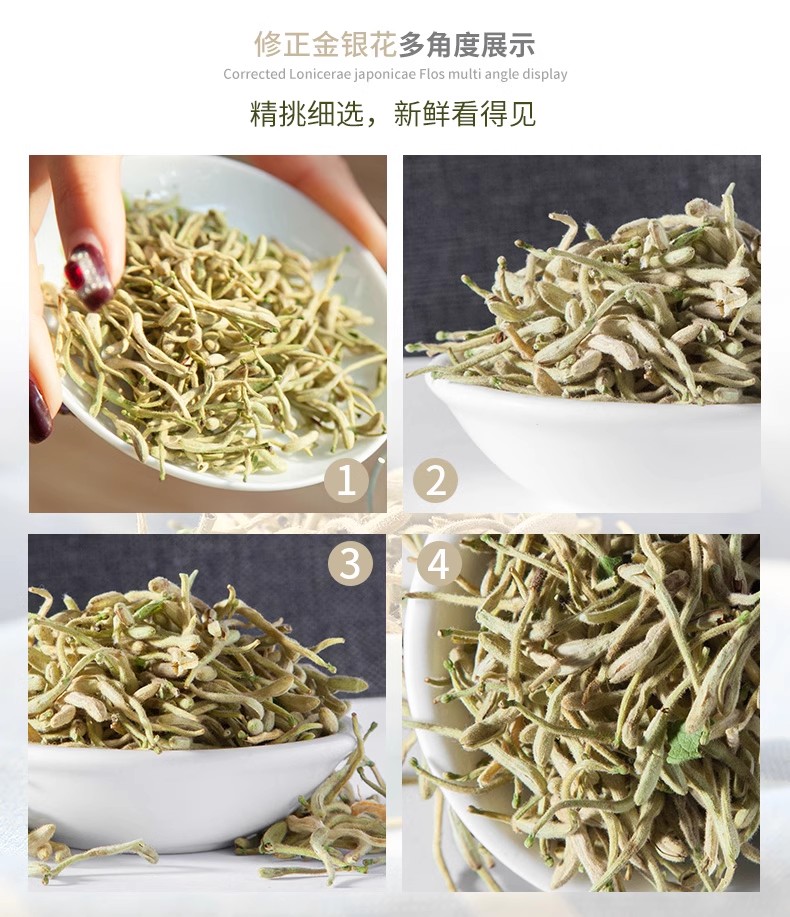 修正金银花多角度展示
Corrected Lonicerae japonicae Flos multi angle display
精挑细选，新鲜看得见

1
2
3
4