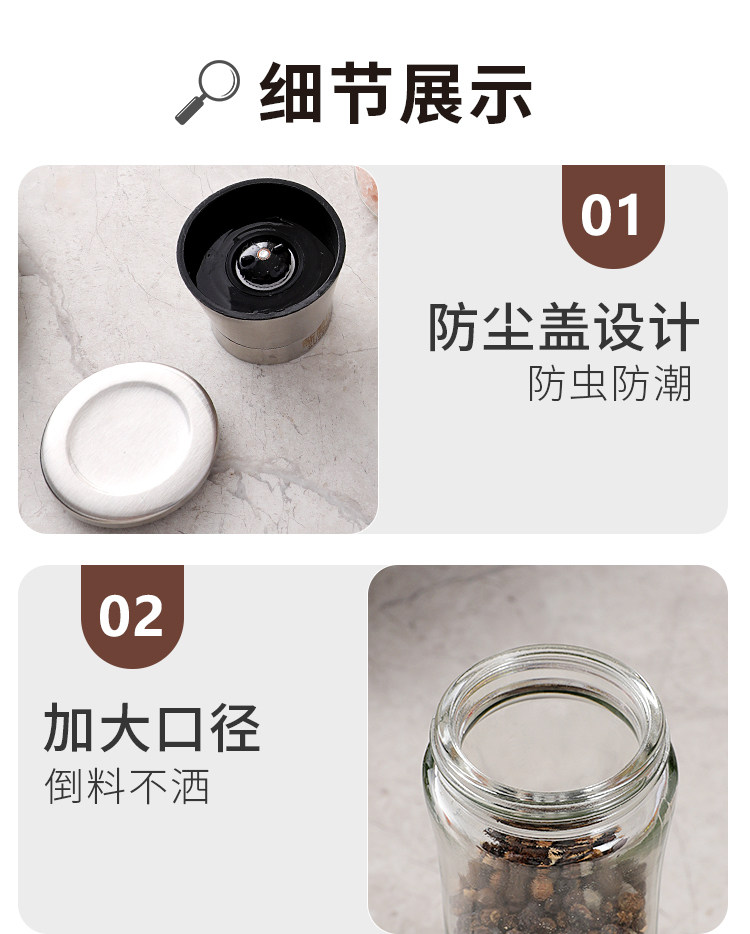 细节展示

01

防尘盖设计
防虫防潮

02

加大口径
倒料不洒