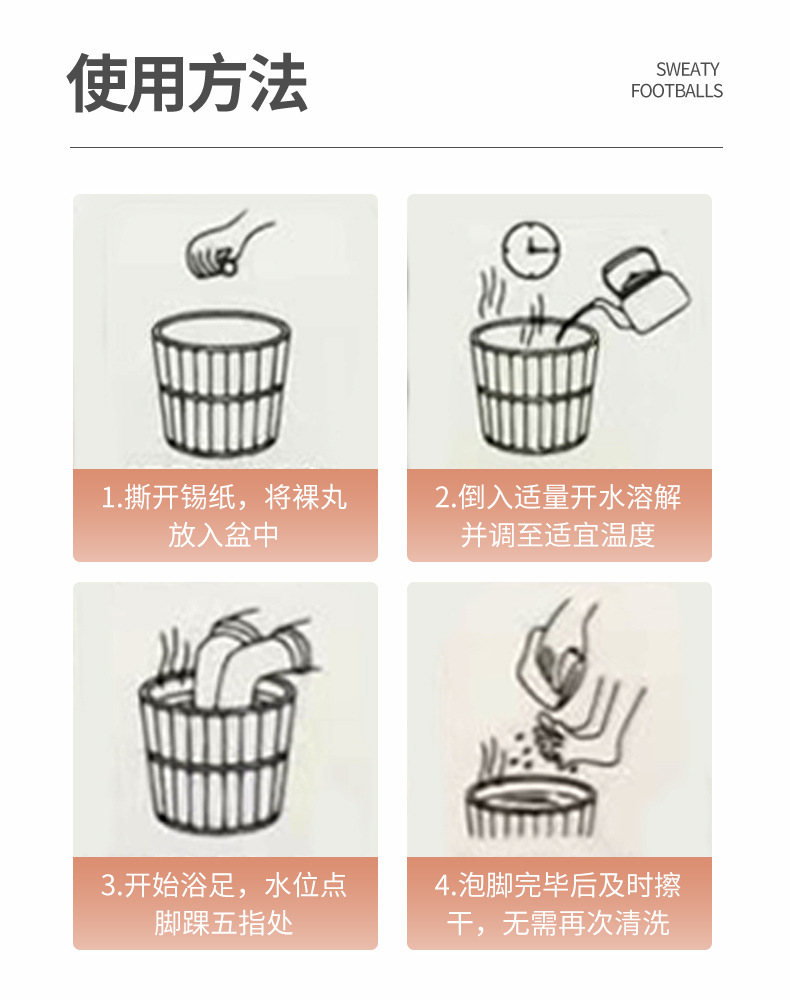 使用方法

SWEATY FOOTBALLS

1.撕开锡纸，将裸丸放入盆中

2.倒入适量开水溶解并调至适宜温度

3.开始浴足，水位点脚踝五指处

4.泡脚完毕后及时擦干，无需再次清洗