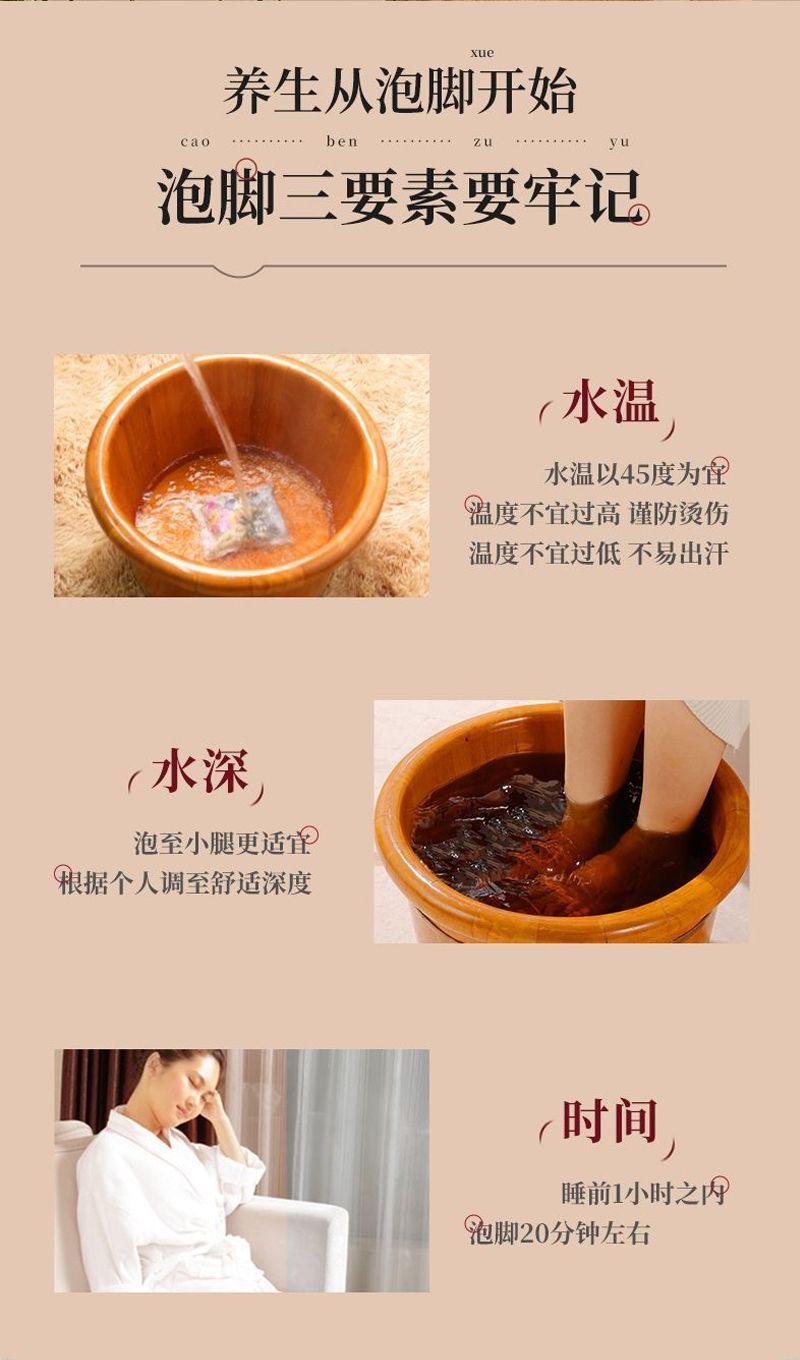 xue
养生从泡脚开始
cao ·········· ben ·········· zu ·········· yu
泡脚三要素要牢记

水温
水温以45度为宜
温度不宜过高 谨防烫伤
温度不宜过低 不易出汗

水深
泡至小腿更适宜
根据个人调至舒适深度

时间
睡前1小时之内
泡脚20分钟左右