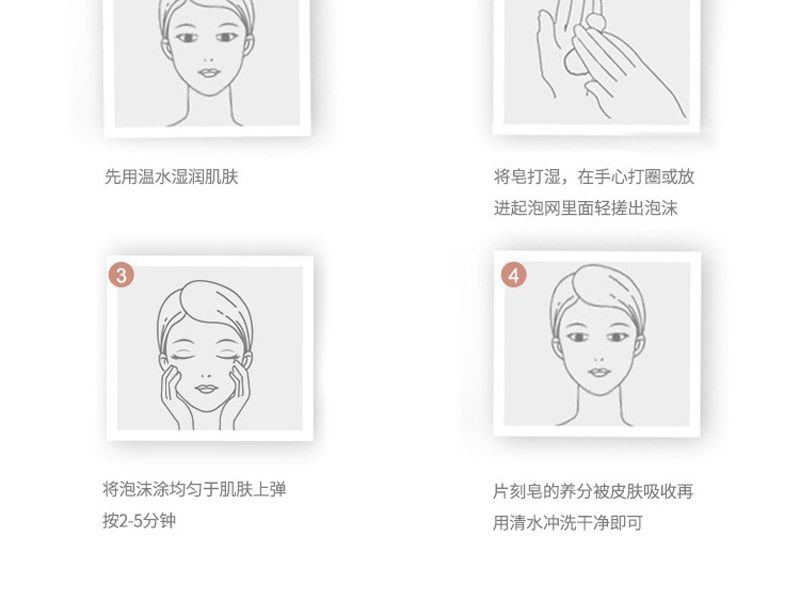 先用温水湿润肌肤

将皂打湿，在手心打圈或放进起泡网里面轻搓出泡沫

3

将泡沫涂均匀于肌肤上弹按2-5分钟

4

片刻皂的养分被皮肤吸收再用清水冲洗干净即可