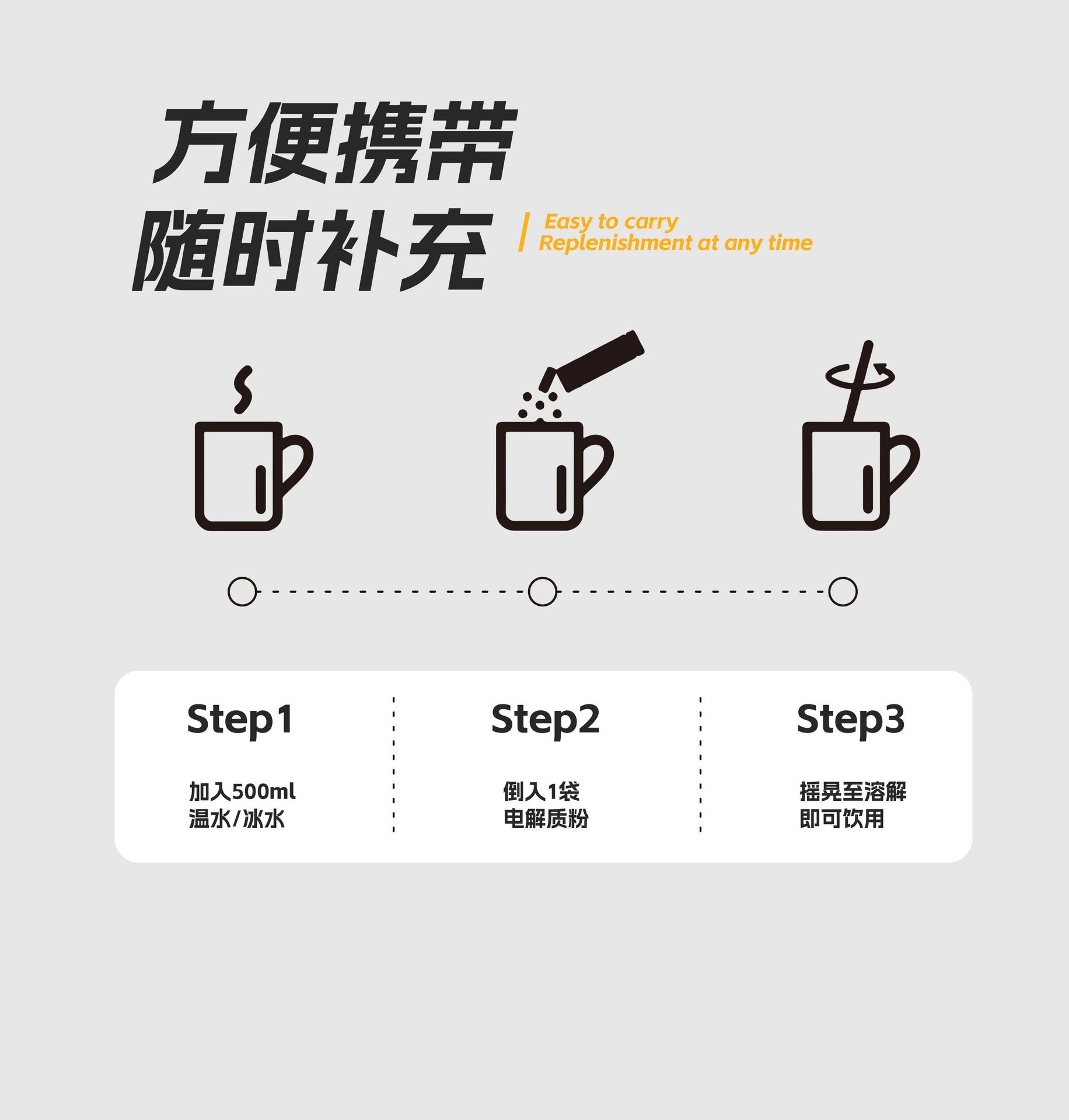 方便携带
随时补充

Easy to carry
Replenishment at any time

Step1

加入500ml
温水/冰水

Step2

倒入1袋
电解质粉

Step3

摇晃至溶解
即可饮用