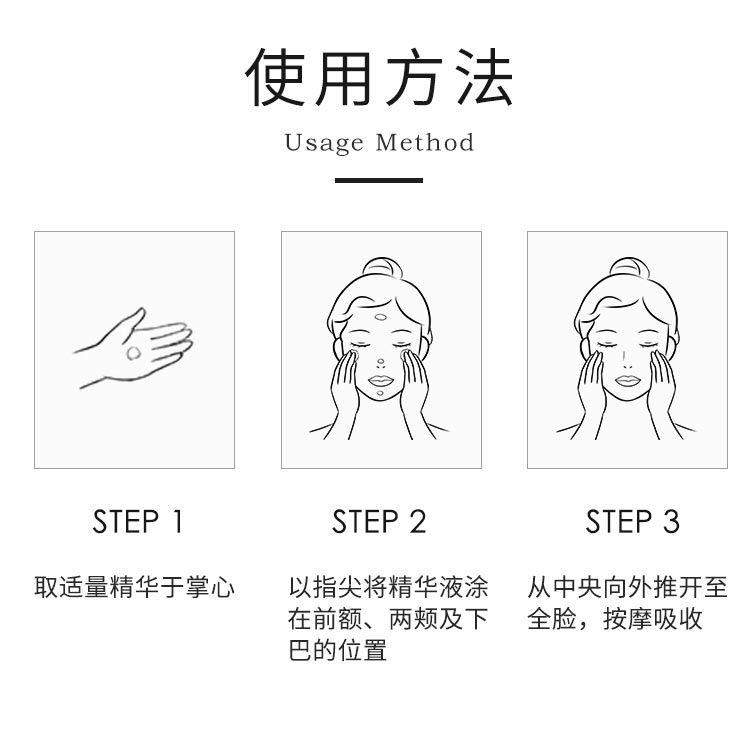 使用方法

Usage Method

STEP 1

取适量精华于掌心

STEP 2

以指尖将精华液涂在前额、两颊及下巴的位置

STEP 3

从中央向外推开至全脸，按摩吸收