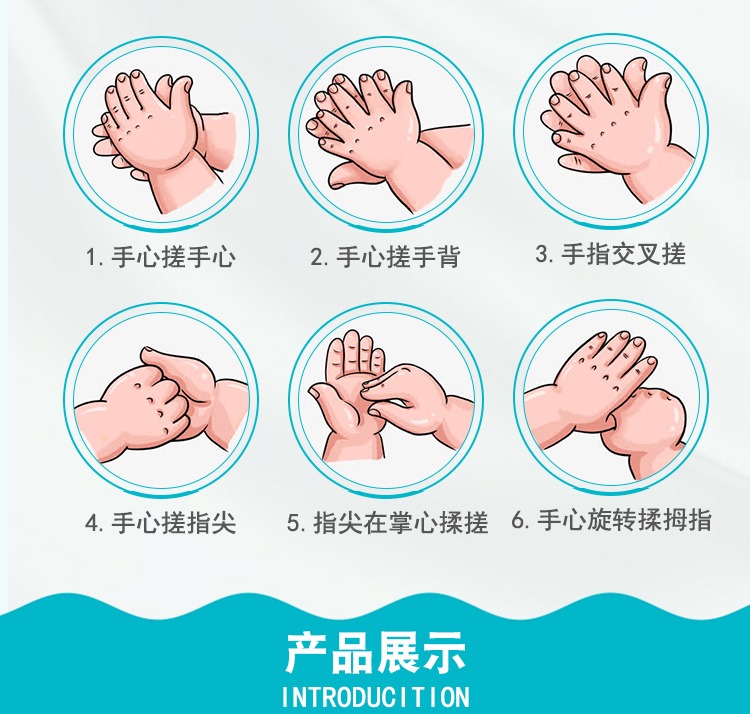 1. 手心搓手心

2. 手心搓手背

3. 手指交叉搓

4. 手心搓指尖

5. 指尖在掌心揉搓

6. 手心旋转揉拇指

产品展示

INTRODUCITION