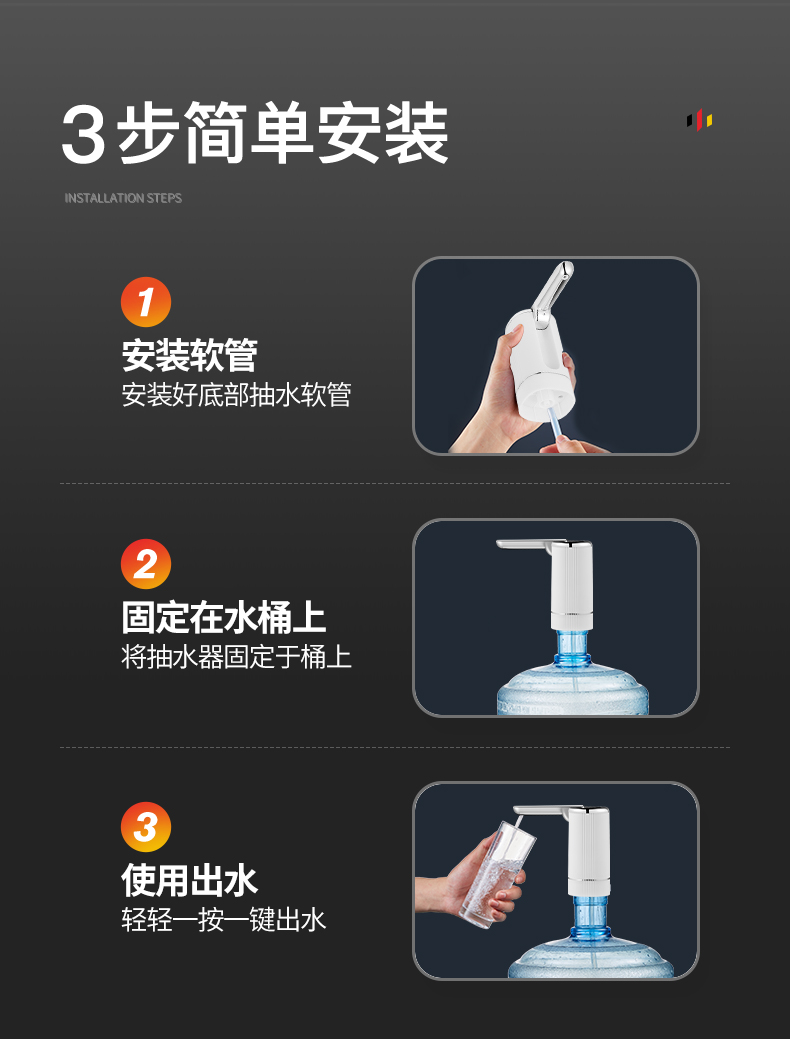 3步简单安装

INSTALLATION STEPS

1

安装软管

安装好底部抽水软管

2

固定在水桶上

将抽水器固定于桶上

3

使用出水

轻轻一按一键出水