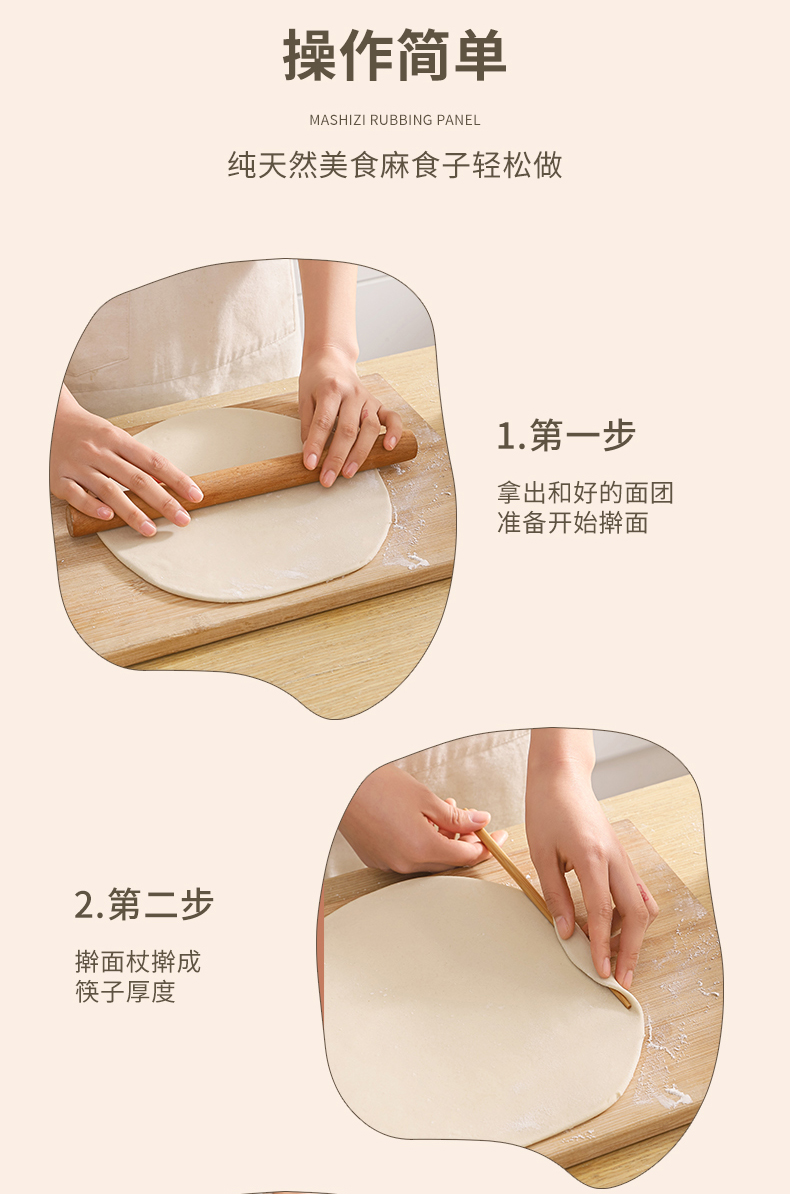 操作简单

MASHIZI RUBBING PANEL

纯天然美食麻食子轻松做

1.第一步

拿出和好的面团
准备开始擀面

2.第二步

擀面杖擀成
筷子厚度