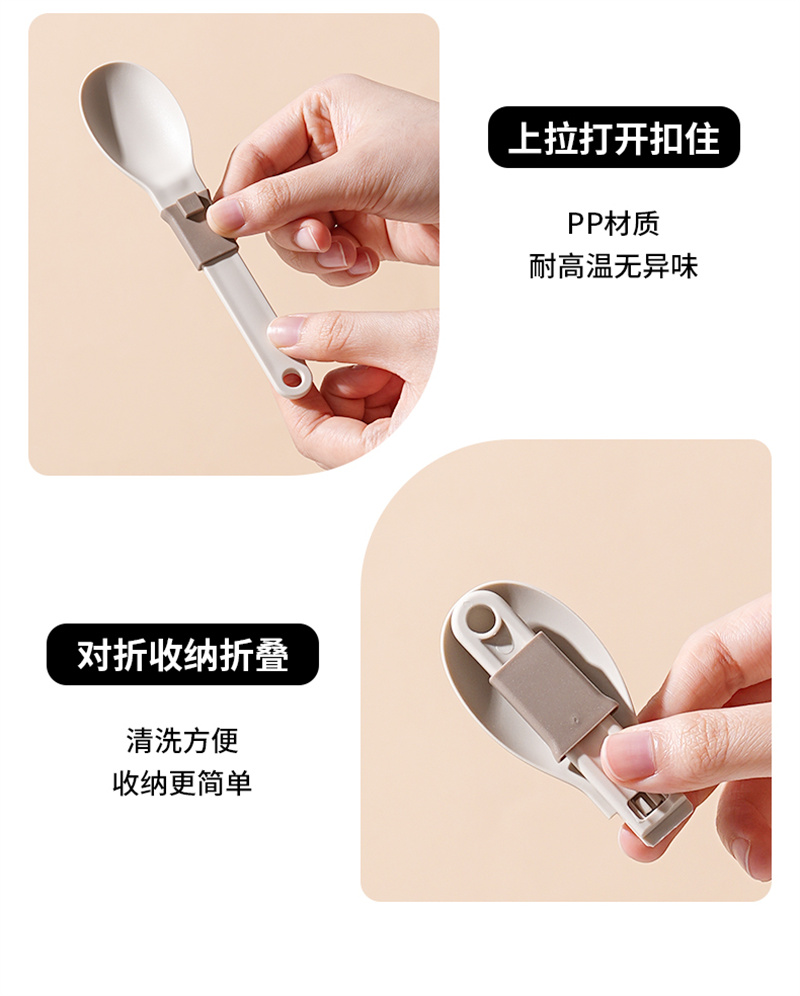 上拉打开扣住

PP材质
耐高温无异味

对折收纳折叠

清洗方便
收纳更简单