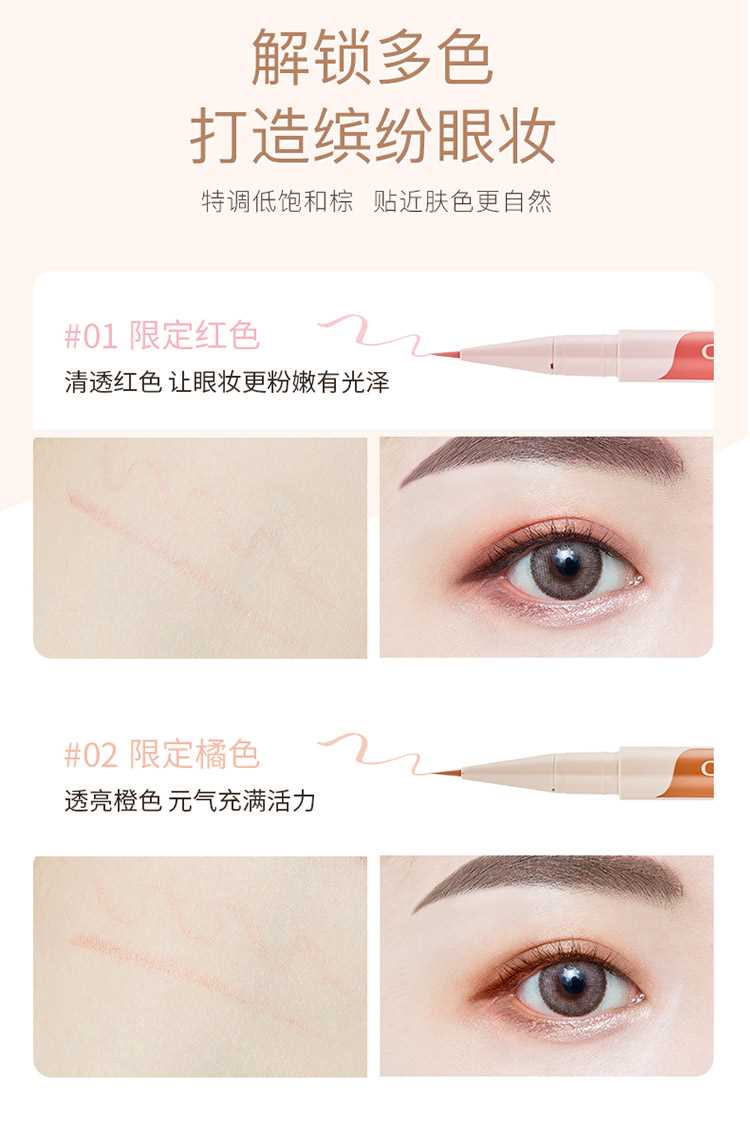 解锁多色
打造缤纷眼妆

特调低饱和棕 贴近肤色更自然

#01 限定红色
清透红色 让眼妆更粉嫩有光泽

#02 限定橘色
透亮橙色 元气充满活力