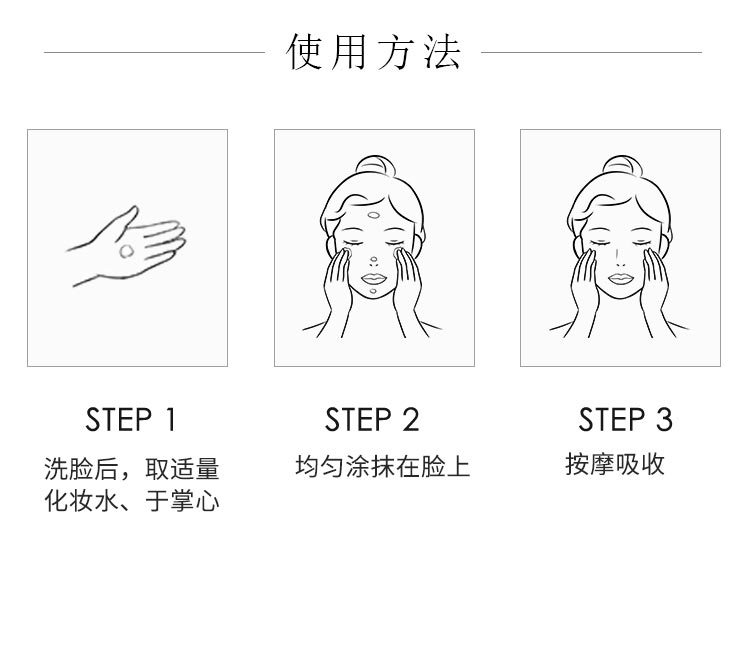 使用方法

STEP 1
洗脸后，取适量化妆水、于掌心

STEP 2
均匀涂抹在脸上

STEP 3
按摩吸收