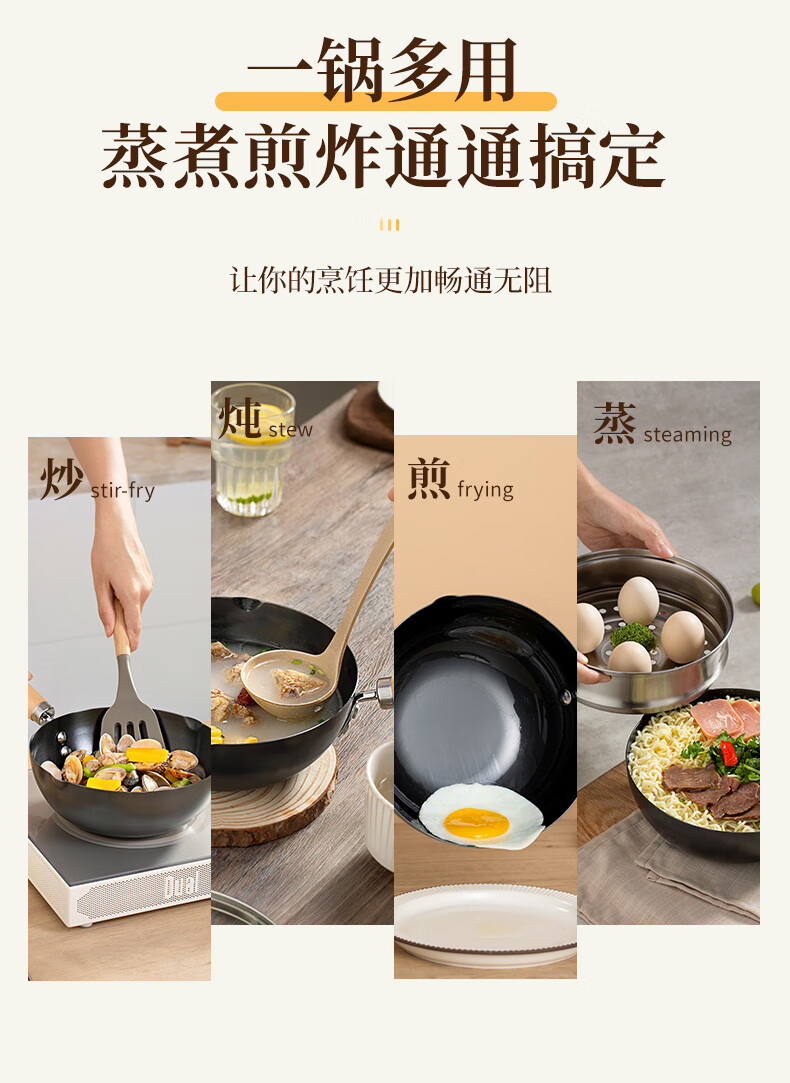 一锅多用
蒸煮煎炸通通搞定

让你的烹饪更加畅通无阻

炒 stir-fry

炖 stew

煎 frying

蒸 steaming

Dual