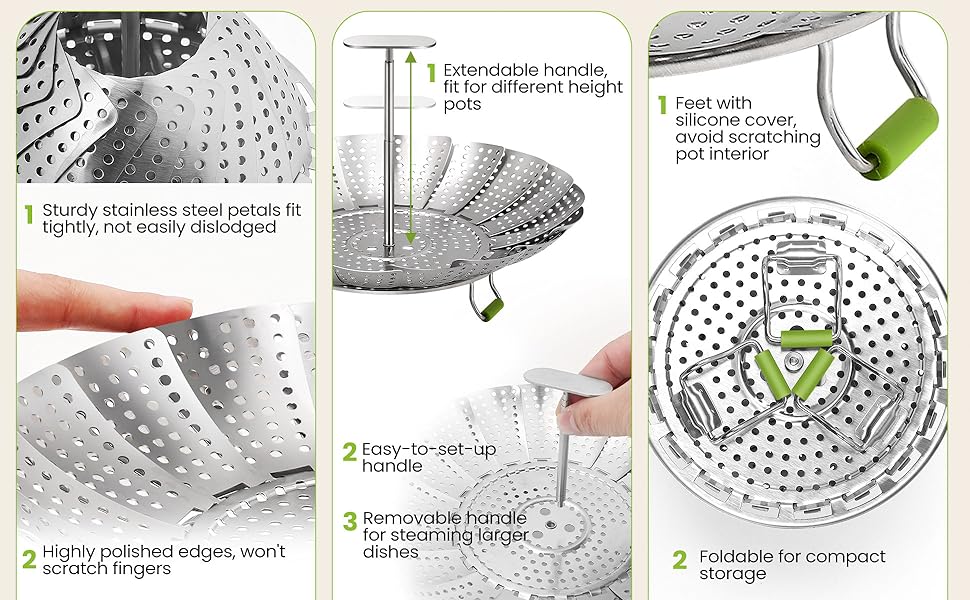 1 Sturdy stainless steel petals fit tightly, not easily dislodged

2 Highly polished edges, won't scratch fingers

1 Extendable handle, fit for different height pots

2 Easy-to-set-up handle

3 Removable handle for steaming larger dishes

1 Feet with silicone cover, avoid scratching pot interior

2 Foldable for compact storage