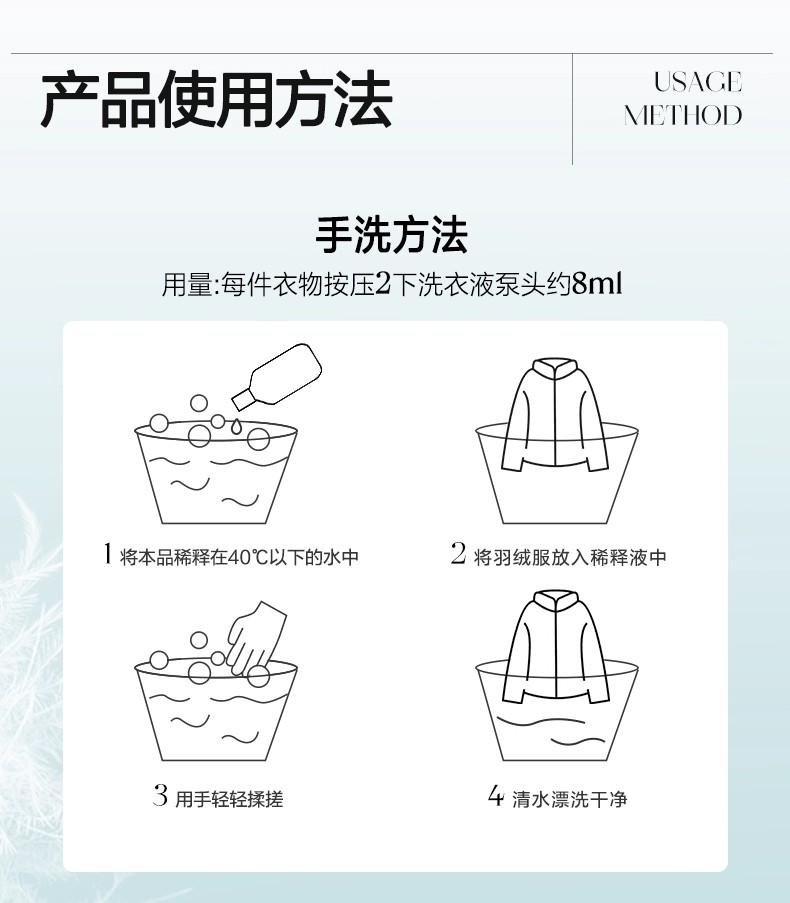 产品使用方法

USAGE METHOD

手洗方法

用量:每件衣物按压2下洗衣液泵头约8ml

1 将本品稀释在40℃以下的水中

2 将羽绒服放入稀释液中

3 用手轻轻揉搓

4 清水漂洗干净