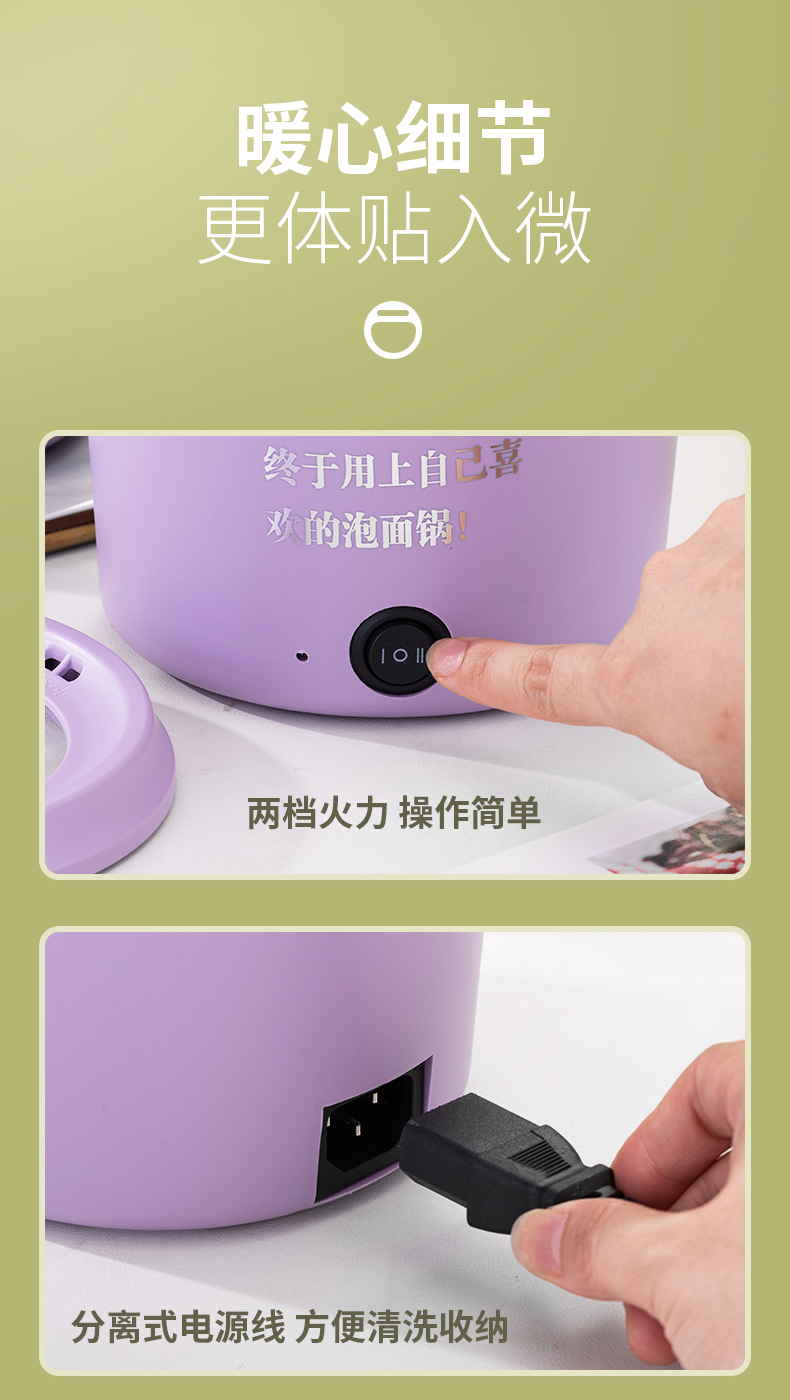 暖心细节
更体贴入微

终于用上自己喜欢的泡面锅!

I O II

两档火力 操作简单

分离式电源线 方便清洗收纳