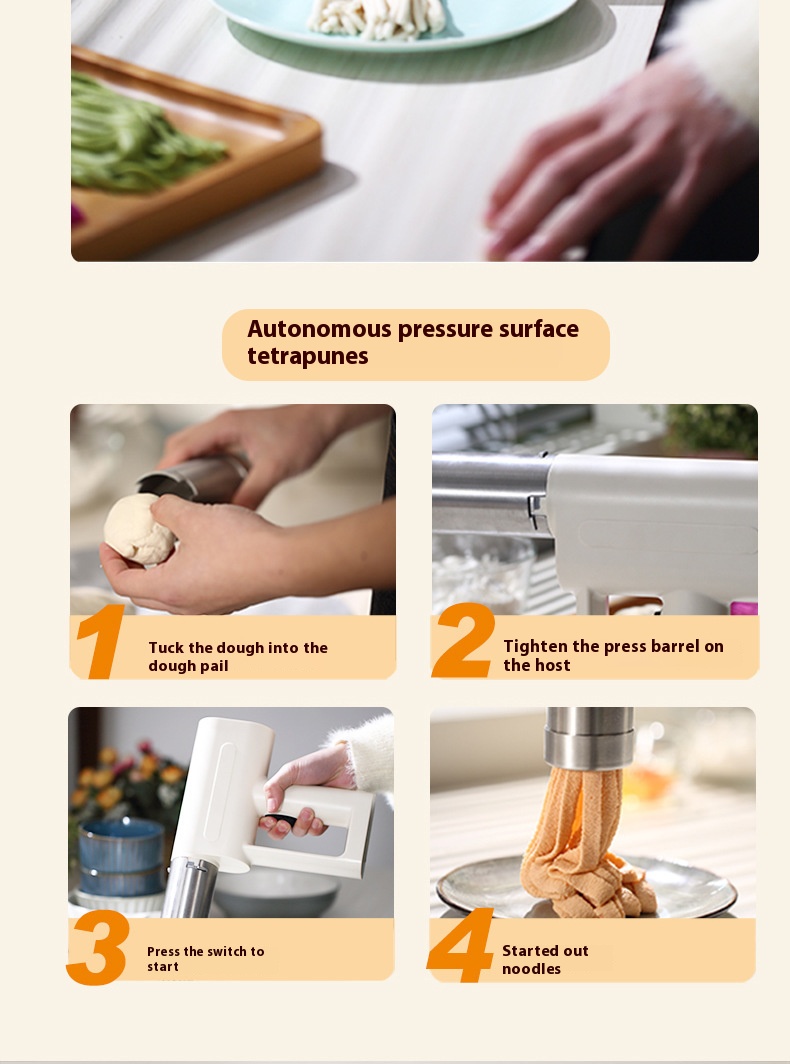 Autonomous pressure surface tetrapunes

1
Tuck the dough into the dough pail

2
Tighten the press barrel on the host

3
Press the switch to start

4
Started out noodles