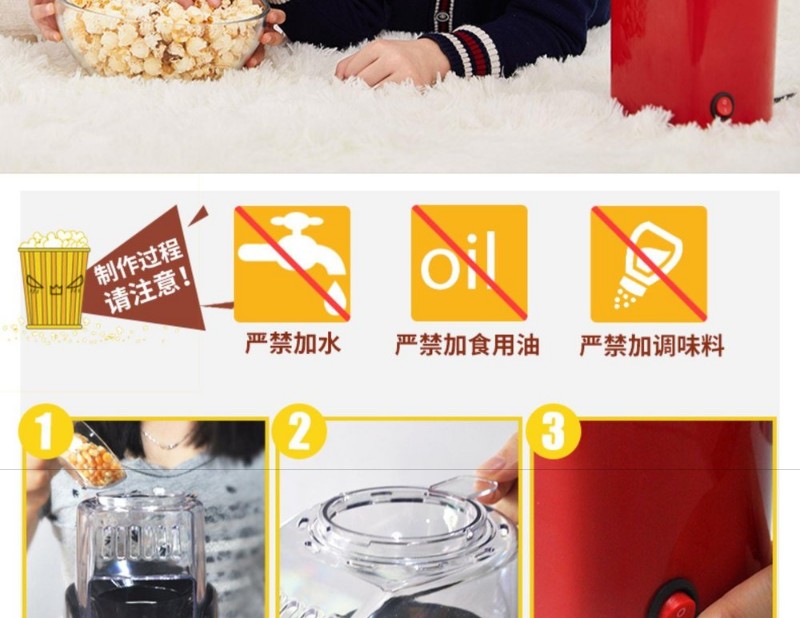 制作过程
请注意！

oil

严禁加水

严禁加食用油

严禁加调味料

1

2

3