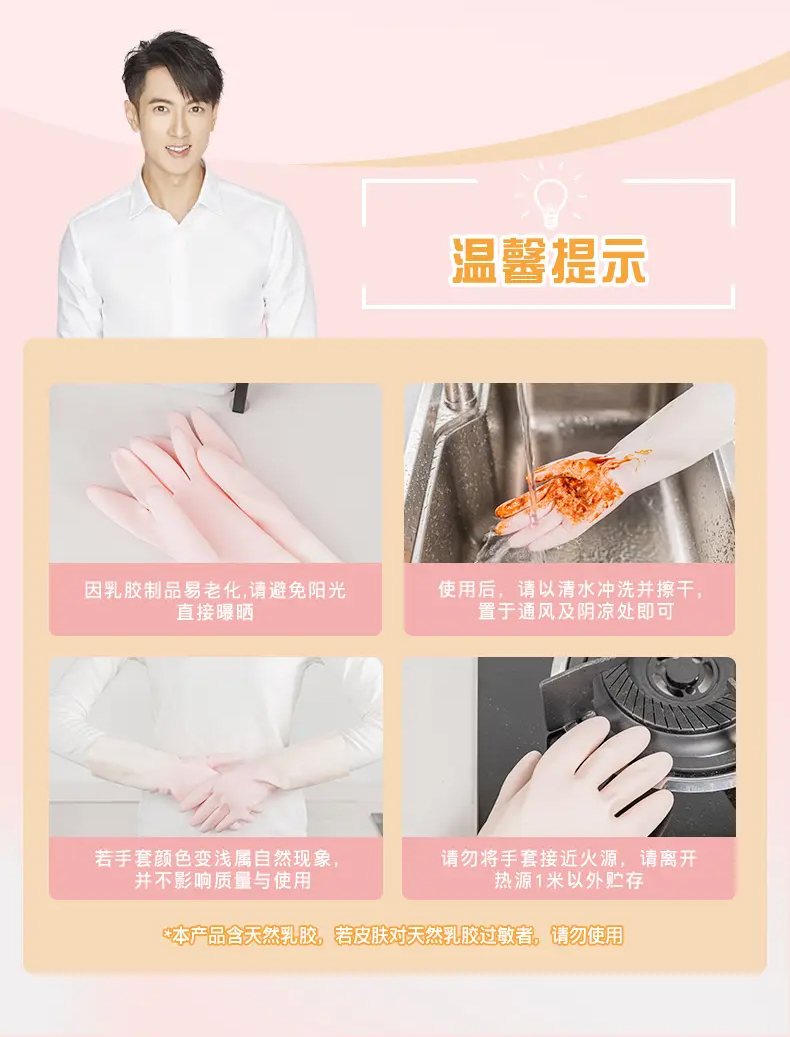 温馨提示

因乳胶制品易老化,请避免阳光直接曝晒

使用后，请以清水冲洗并擦干，置于通风及阴凉处即可

若手套颜色变浅属自然现象，并不影响质量与使用

请勿将手套接近火源，请离开热源1米以外贮存

*本产品含天然乳胶，若皮肤对天然乳胶过敏者，请勿使用