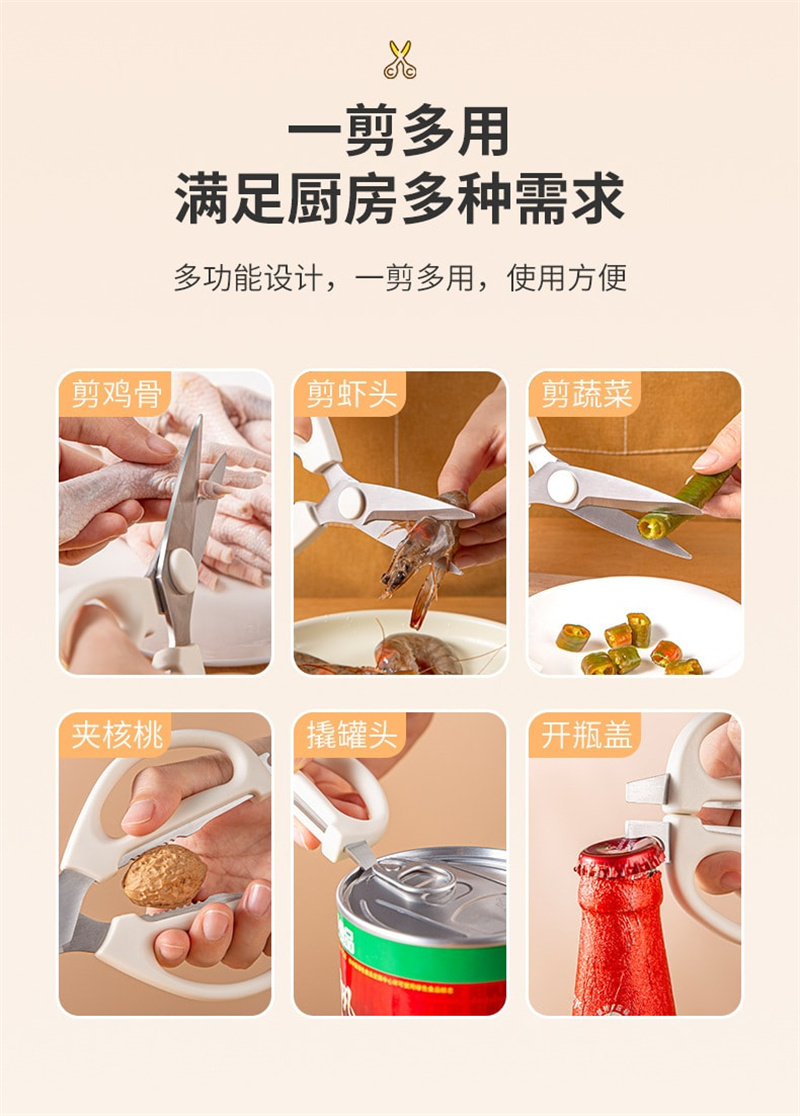 一剪多用
满足厨房多种需求

多功能设计，一剪多用，使用方便

剪鸡骨

剪虾头

剪蔬菜

夹核桃

撬罐头

开瓶盖