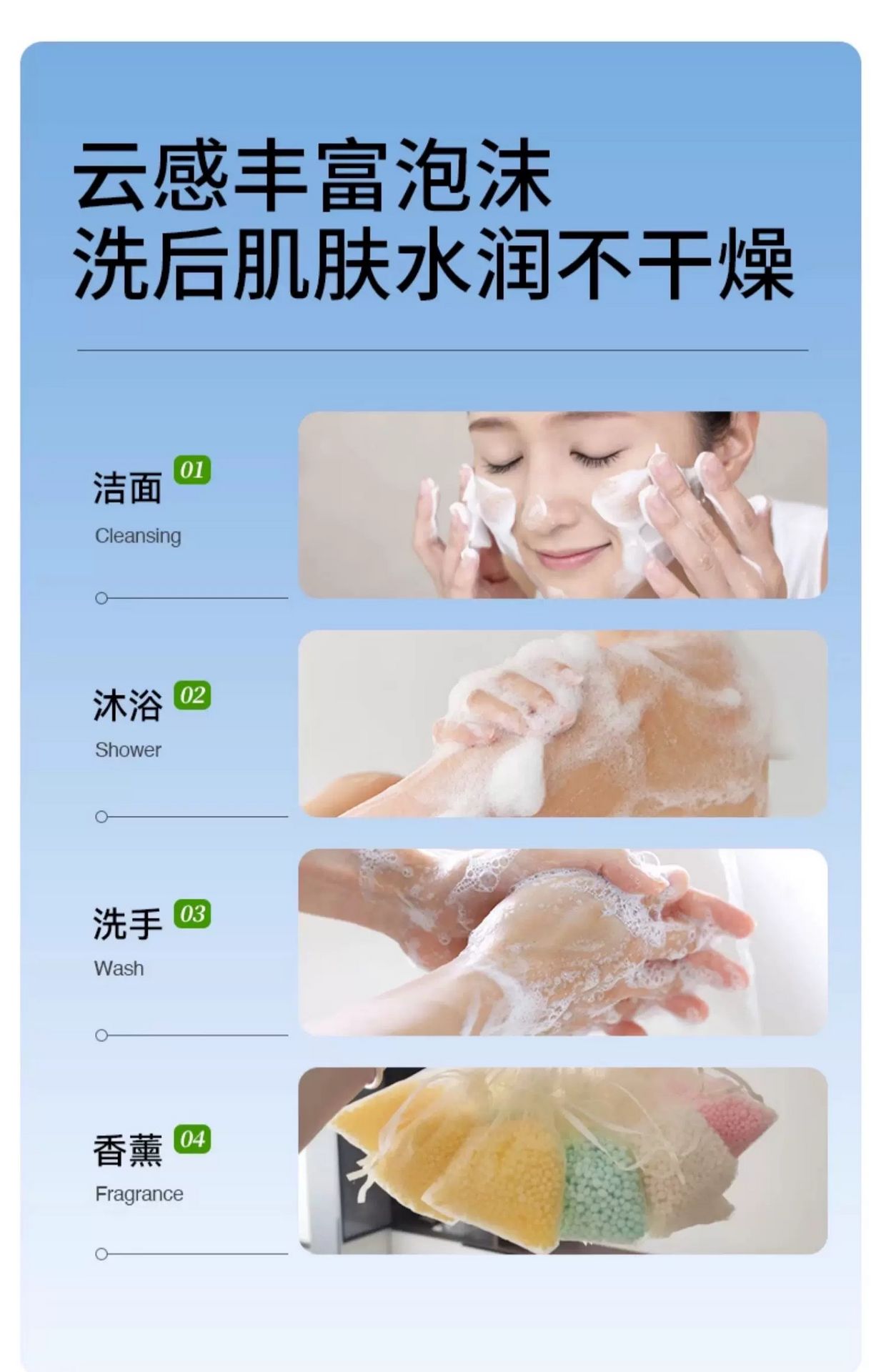 云感丰富泡沫
洗后肌肤水润不干燥

洁面 01
Cleansing

沐浴 02
Shower

洗手 03
Wash

香薰 04
Fragrance