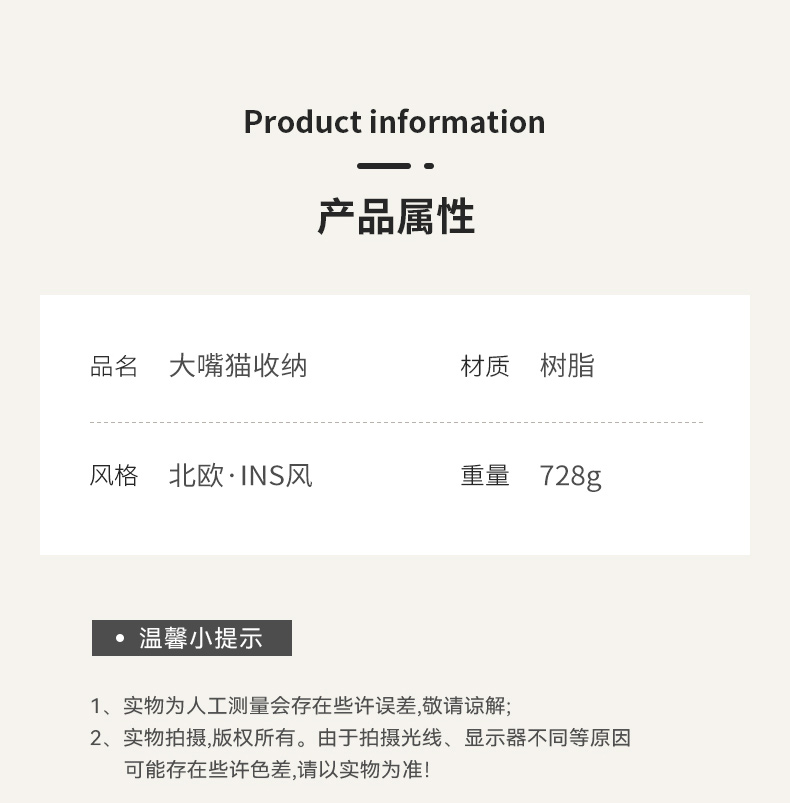 Product information

产品属性

| 品名 | 大嘴猫收纳 | 材质 | 树脂 |
|---|---|---|---|
| 风格 | 北欧·INS风 | 重量 | 728g |

• 温馨小提示

1、实物为人工测量会存在些许误差,敬请谅解;
2、实物拍摄,版权所有。由于拍摄光线、显示器不同等原因可能存在些许色差,请以实物为准!