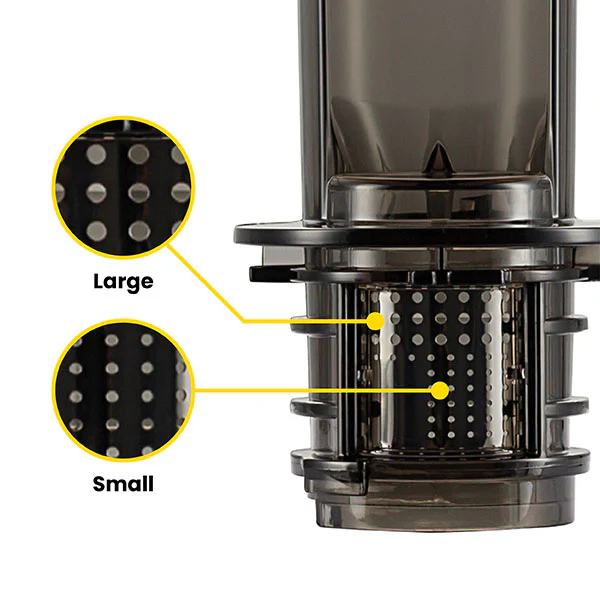 Large

Small