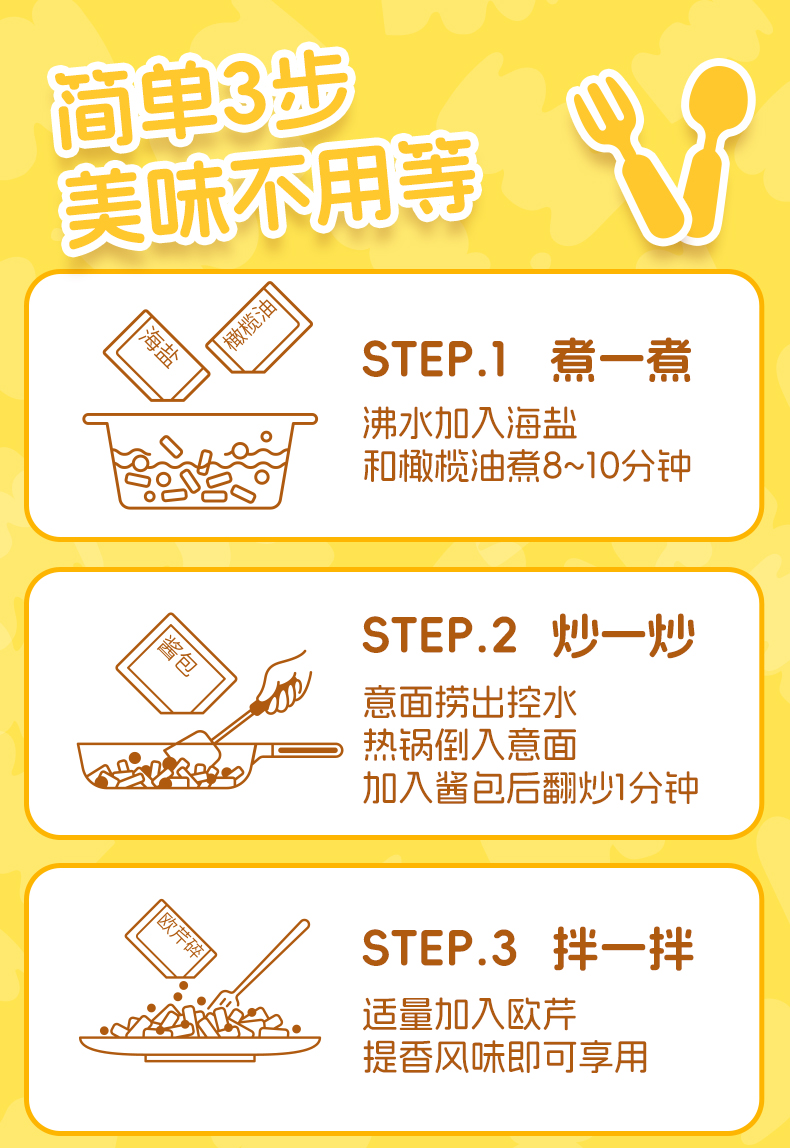 简单3步
美味不用等

海盐
橄榄油

STEP.1 煮一煮

沸水加入海盐
和橄榄油煮8~10分钟

酱包

STEP.2 炒一炒

意面捞出控水
热锅倒入意面
加入酱包后翻炒1分钟

欧芹碎

STEP.3 拌一拌

适量加入欧芹
提香风味即可享用