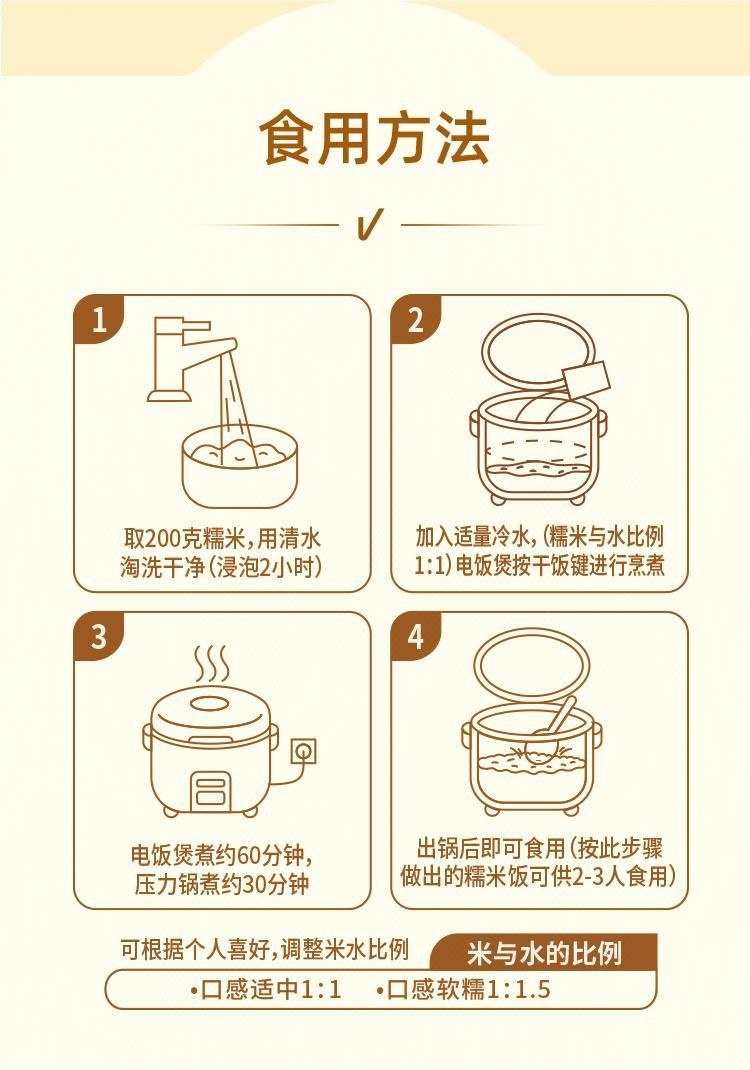 食用方法

1
取200克糯米，用清水淘洗干净（浸泡2小时）

2
加入适量冷水，（糯米与水比例1:1）电饭煲按干饭键进行烹煮

3
电饭煲煮约60分钟，压力锅煮约30分钟

4
出锅后即可食用（按此步骤做出的糯米饭可供2-3人食用）

可根据个人喜好，调整米水比例
米与水的比例
•口感适中1:1 •口感软糯1:1.5