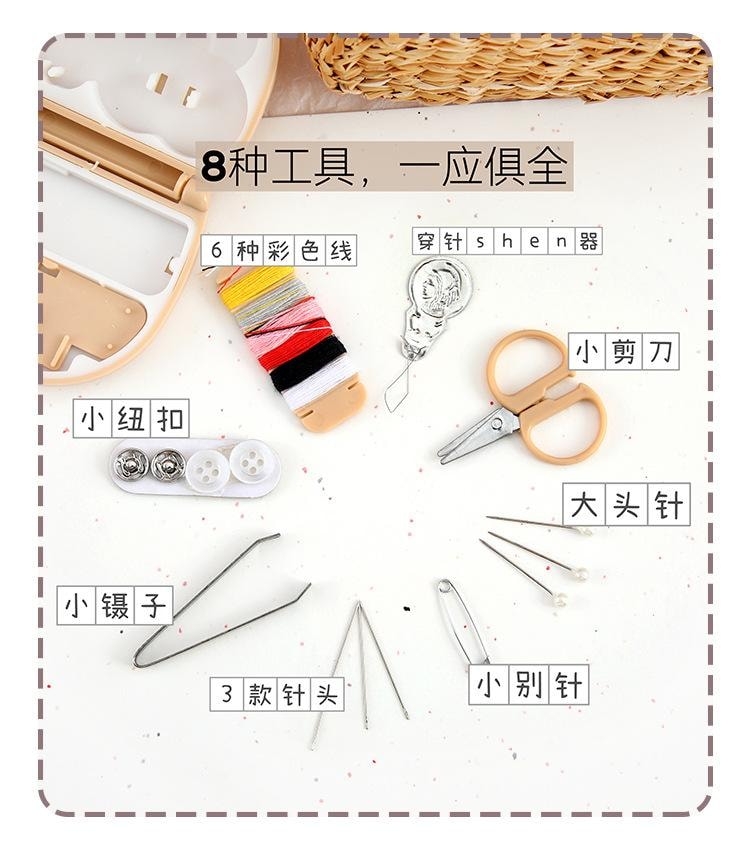 8种工具，一应俱全

6种彩色线

穿针shen器

小剪刀

小纽扣

大头针

小镊子

3款针头

小别针