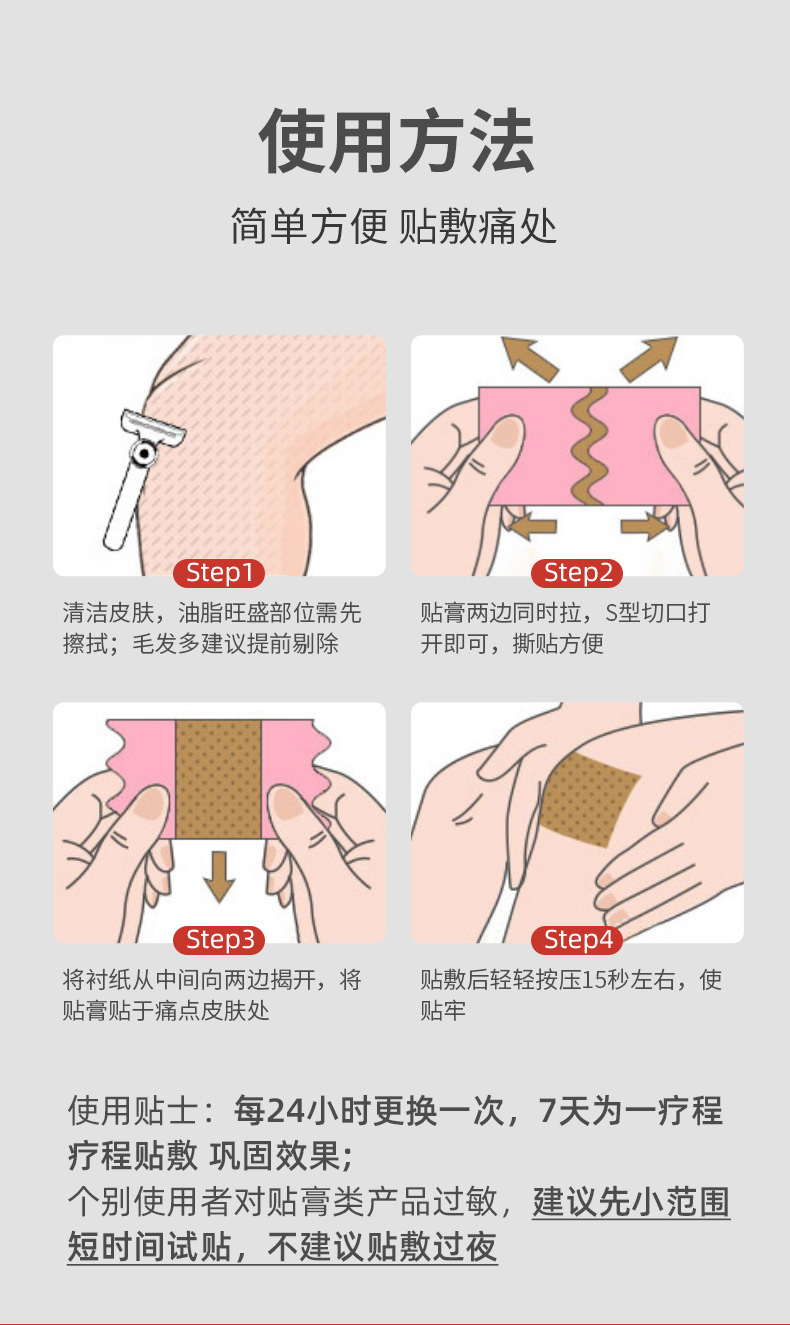 使用方法
简单方便 贴敷痛处

Step1
清洁皮肤，油脂旺盛部位需先擦拭；毛发多建议提前剔除

Step2
贴膏两边同时拉，S型切口打开即可，撕贴方便

Step3
将衬纸从中间向两边揭开，将贴膏贴于痛点皮肤处

Step4
贴敷后轻轻按压15秒左右，使贴牢

使用贴士：每24小时更换一次，7天为一疗程
疗程贴敷 巩固效果；
个别使用者对贴膏类产品过敏，建议先小范围短时间试贴，不建议贴敷过夜