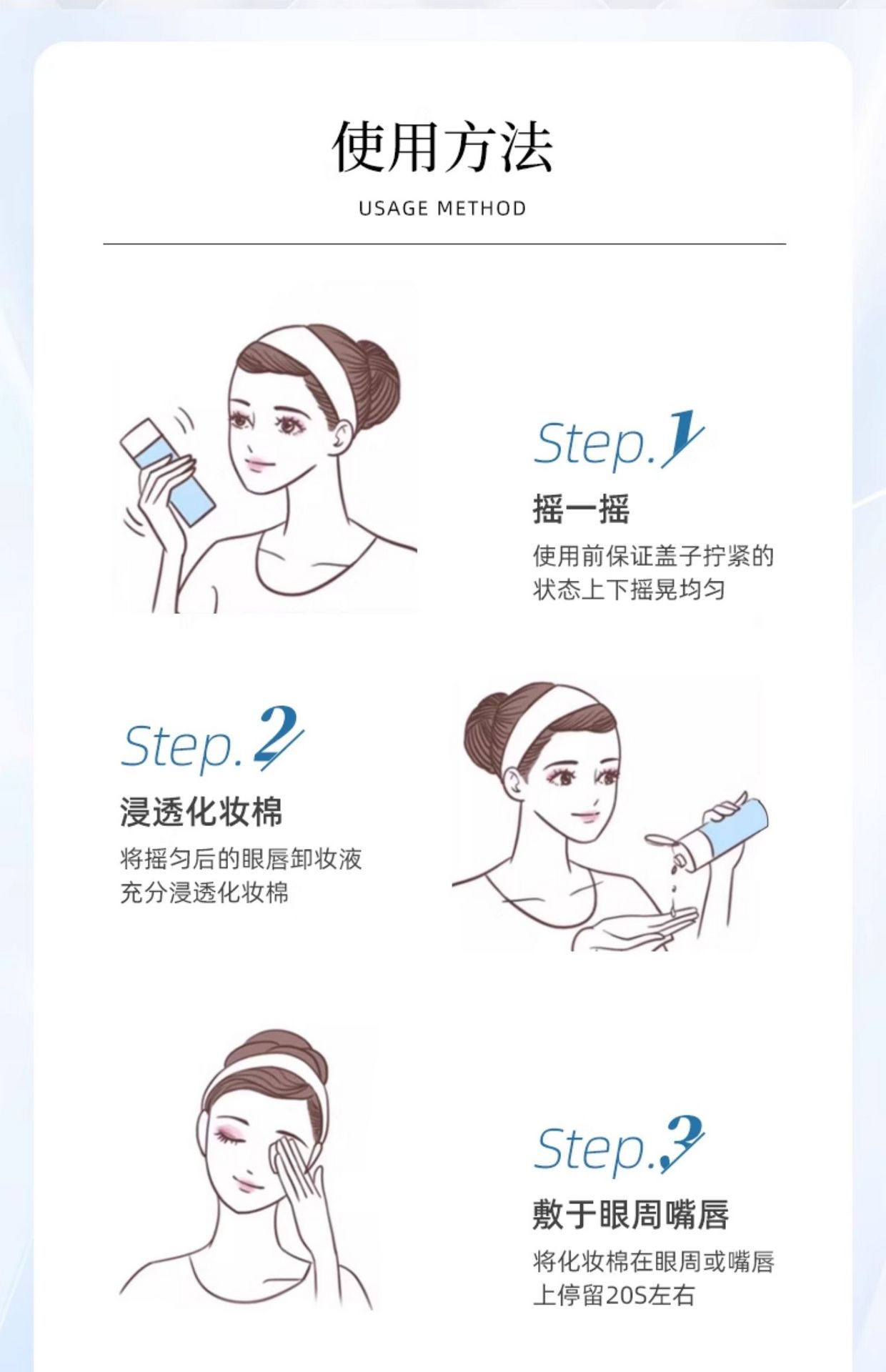 使用方法

USAGE METHOD

Step.1

摇一摇

使用前保证盖子拧紧的状态上下摇晃均匀

Step.2

浸透化妆棉

将摇匀后的眼唇卸妆液充分浸透化妆棉

Step.3

敷于眼周嘴唇

将化妆棉在眼周或嘴唇上停留20S左右