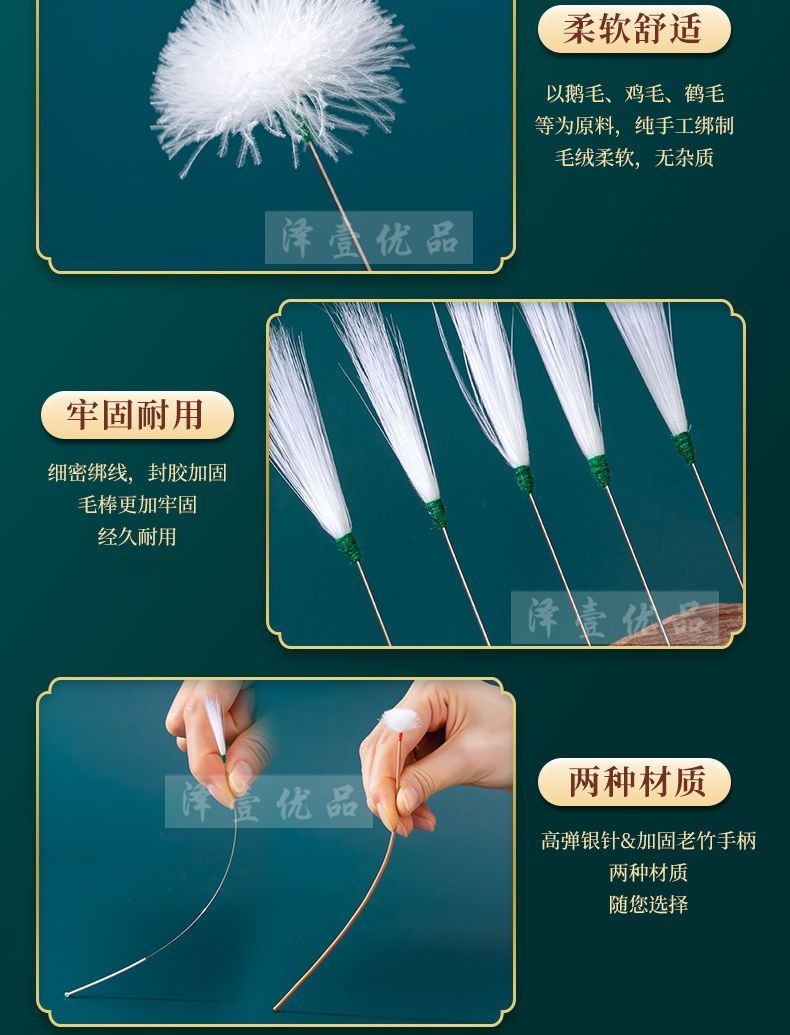 柔软舒适

以鹅毛、鸡毛、鹤毛
等为原料，纯手工绑制
毛绒柔软，无杂质

泽壹优品

牢固耐用

细密绑线，封胶加固
毛棒更加牢固
经久耐用

泽壹优品

泽壹优品

两种材质

高弹银针&加固老竹手柄
两种材质
随您选择