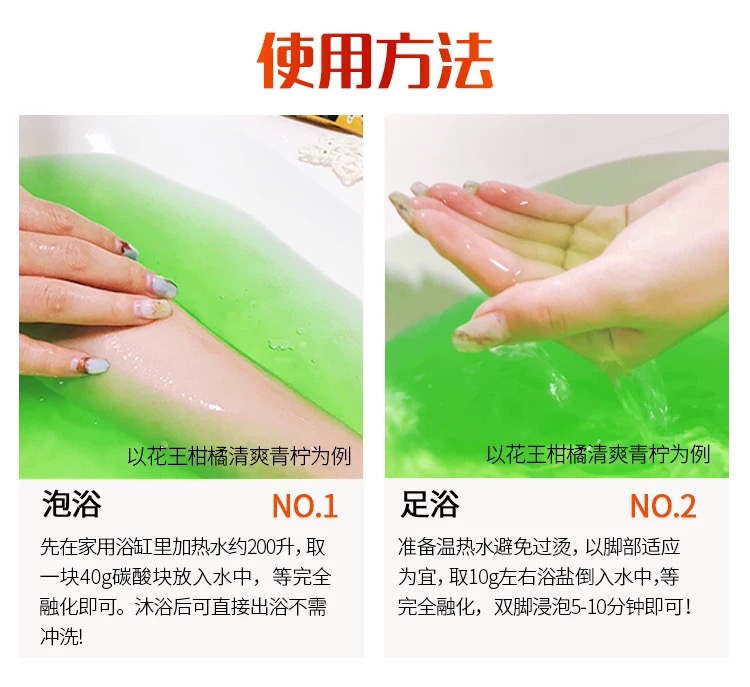 使用方法

以花王柑橘清爽青柠为例

泡浴 NO.1

先在家用浴缸里加热水约200升，取一块40g碳酸块放入水中，等完全融化即可。沐浴后可直接出浴不需冲洗!

以花王柑橘清爽青柠为例

足浴 NO.2

准备温热水避免过烫，以脚部适应为宜，取10g左右浴盐倒入水中,等完全融化，双脚浸泡5-10分钟即可！