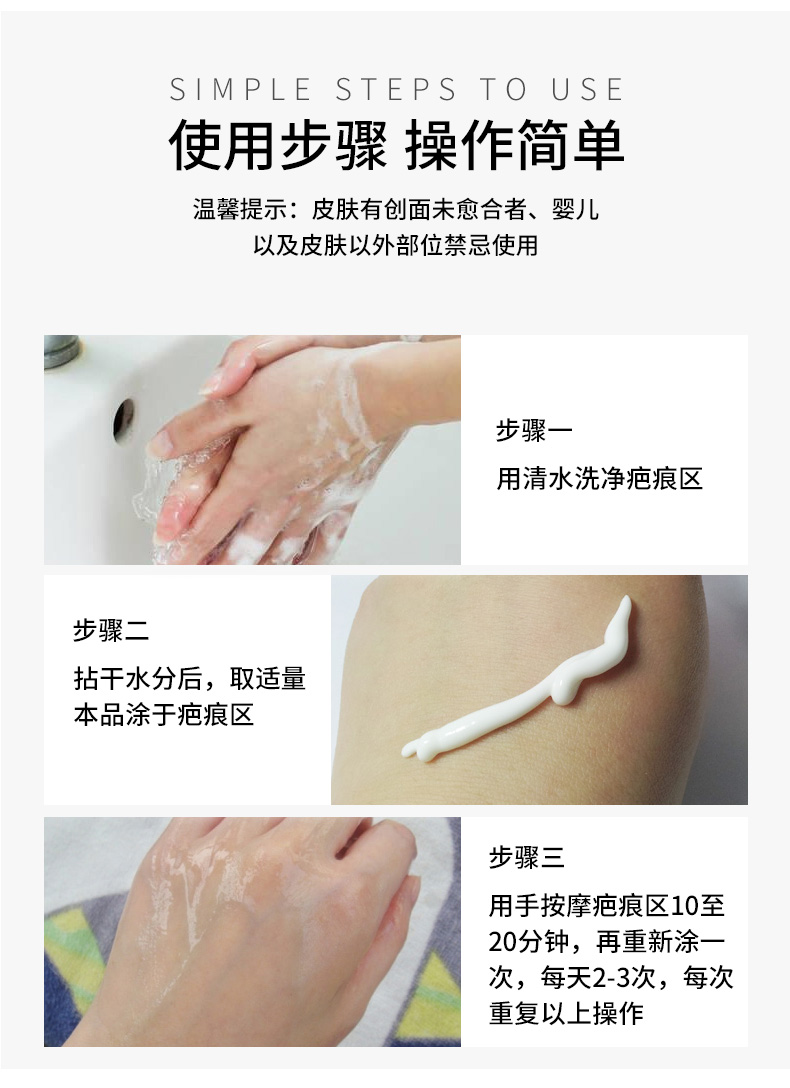 SIMPLE STEPS TO USE

使用步骤 操作简单

温馨提示：皮肤有创面未愈合者、婴儿以及皮肤以外部位禁忌使用

步骤一

用清水洗净疤痕区

步骤二

拈干水分后，取适量本品涂于疤痕区

步骤三

用手按摩疤痕区10至20分钟，再重新涂一次，每天2-3次，每次重复以上操作