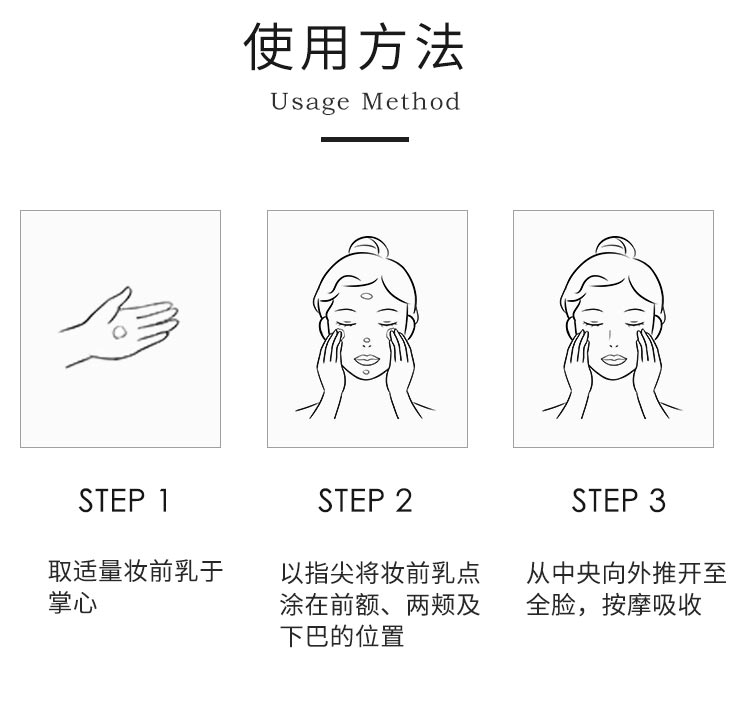 使用方法

Usage Method

STEP 1

取适量妆前乳于掌心

STEP 2

以指尖将妆前乳点涂在前额、两颊及下巴的位置

STEP 3

从中央向外推开至全脸，按摩吸收